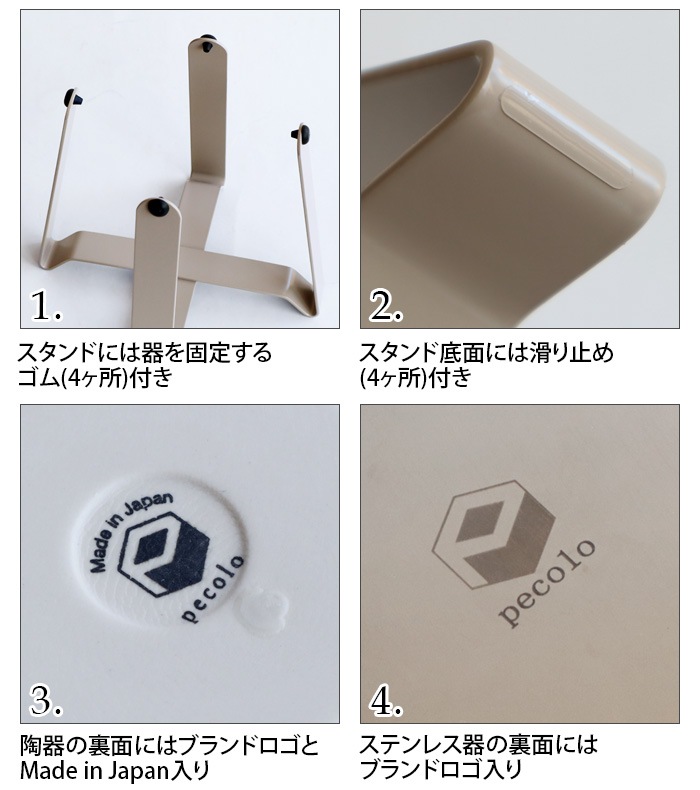 1.

スタンドには器を固定するゴム(4ヶ所)付き

2.

スタンド底面には滑り止め(4ヶ所)付き

Made in Japan

pecolo

3.

陶器の裏面にはブランドロゴとMade in Japan入り

pecolo

4.

ステンレス器の裏面にはブランドロゴ入り