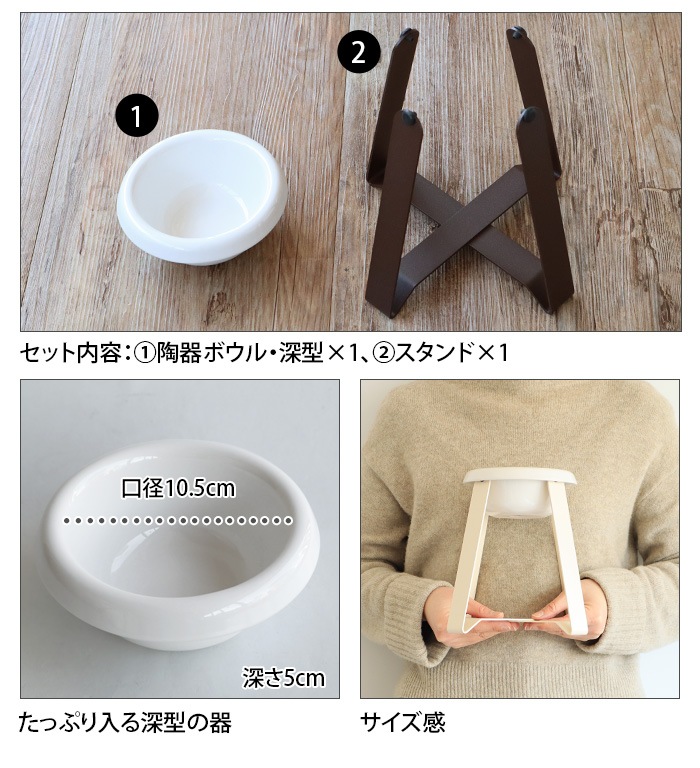 1

2

セット内容：①陶器ボウル・深型×1、②スタンド×1

口径10.5cm

深さ5cm

たっぷり入る深型の器

サイズ感