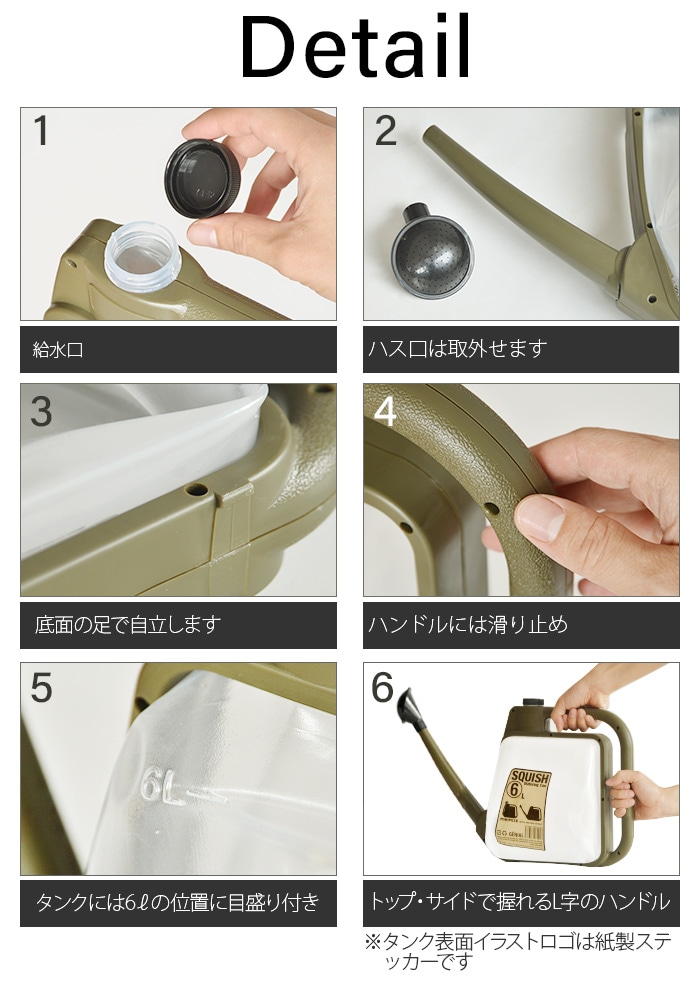 Detail

1

給水口

2

ハス口は取外せます

3

底面の足で自立します

4

ハンドルには滑り止め

5

6L

タンクには6ℓの位置に目盛り付き

6

SQUISH

6 L

トップ・サイドで握れるL字のハンドル

※タンク表面イラストロゴは紙製ステッカーです