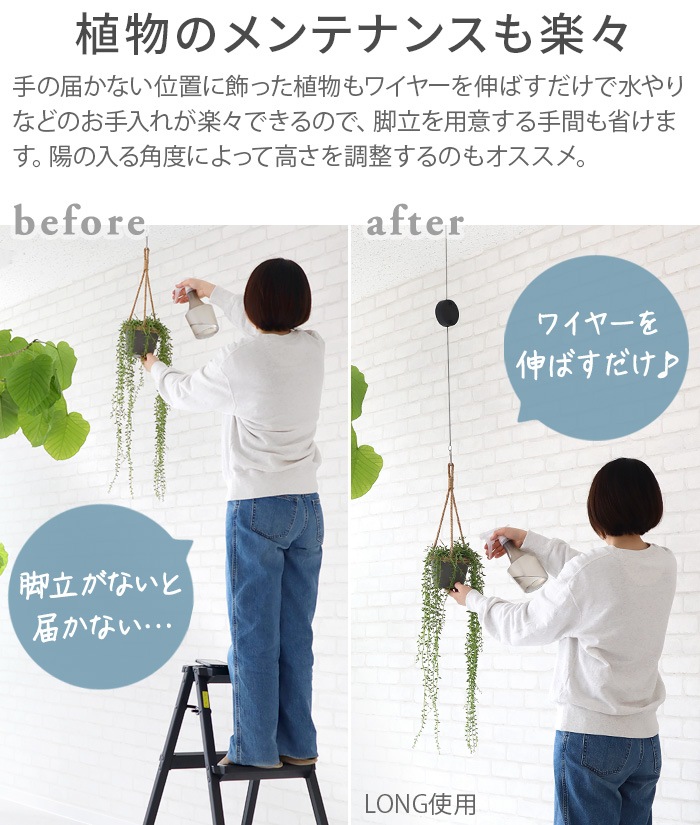 植物のメンテナンスも楽々

手の届かない位置に飾った植物もワイヤーを伸ばすだけで水やりなどのお手入れが楽々できるので、脚立を用意する手間も省けます。陽の入る角度によって高さを調整するのもオススメ。

before

脚立がないと届かない…

after

ワイヤーを伸ばすだけ♪

LONG使用