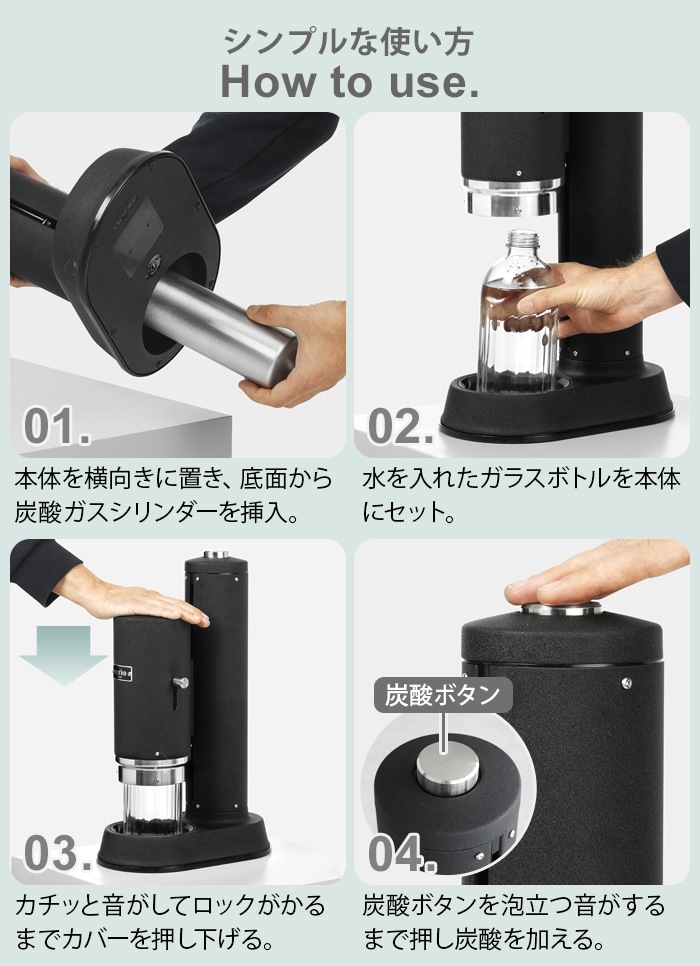 シンプルな使い方
How to use.

01.
本体を横向きに置き、底面から炭酸ガスシリンダーを挿入。

02.
水を入れたガラスボトルを本体にセット。

03.
カチッと音がしてロックがかるまでカバーを押し下げる。

炭酸ボタン
04.
炭酸ボタンを泡立つ音がするまで押し炭酸を加える。