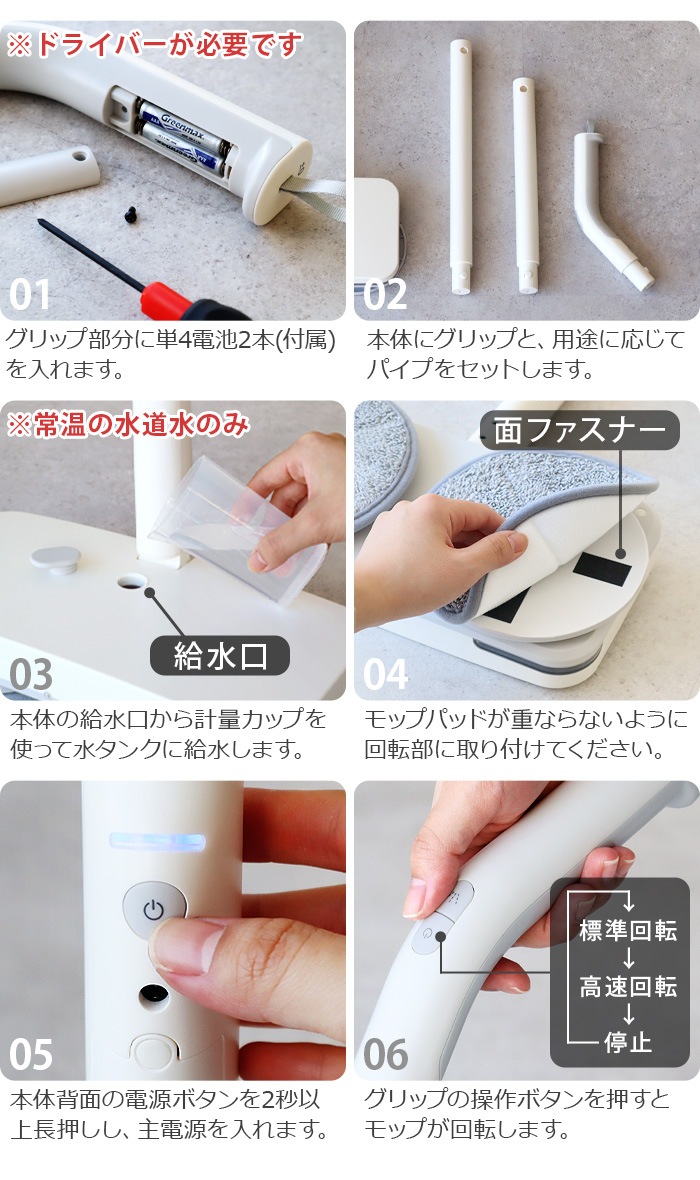 ※ドライバーが必要です

Greenmax

01

グリップ部分に単4電池2本(付属)を入れます。

02

本体にグリップと、用途に応じてパイプをセットします。

※常温の水道水のみ

給水口

03

本体の給水口から計量カップを使って水タンクに給水します。

面ファスナー

04

モップパッドが重ならないように回転部に取り付けてください。

05

本体背面の電源ボタンを2秒以上長押しし、主電源を入れます。

標準回転
高速回転
停止

06

グリップの操作ボタンを押すとモップが回転します。