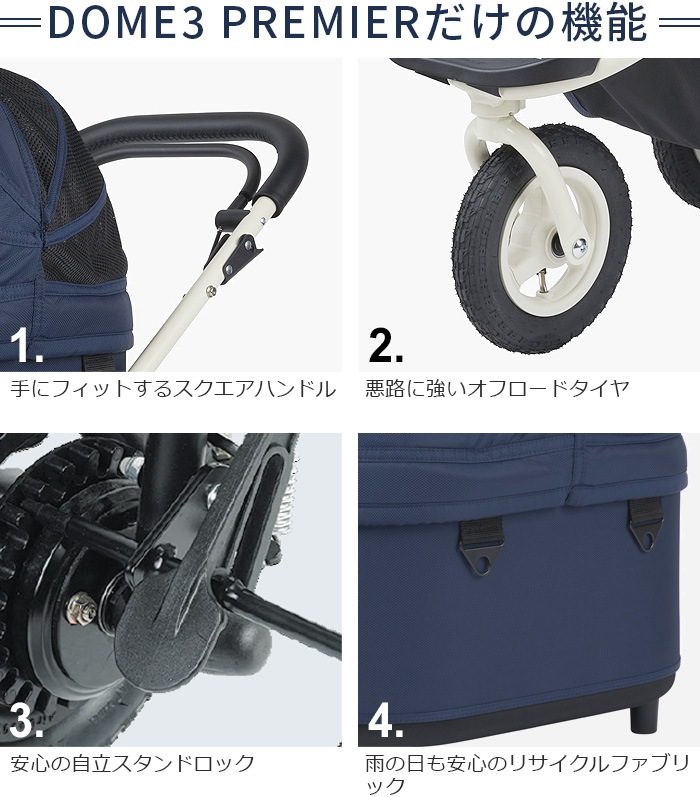 DOME3 PREMIERだけの機能

1.

手にフィットするスクエアハンドル

2.

悪路に強いオフロードタイヤ

3.

安心の自立スタンドロック

4.

雨の日も安心のリサイクルファブリック