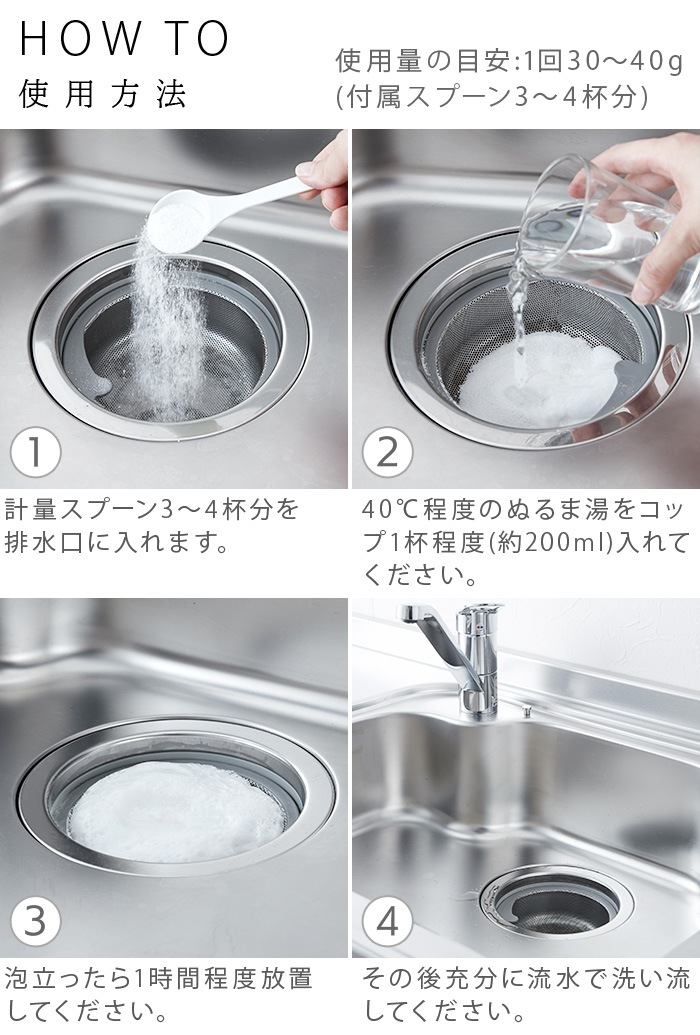 HOW TO
使用方法

使用量の目安:1回30〜40g
(付属スプーン3〜4杯分)

1

計量スプーン3〜4杯分を排水口に入れます。

2

40℃程度のぬるま湯をコップ1杯程度(約200ml)入れてください。

3

泡立ったら1時間程度放置してください。

4

その後充分に流水で洗い流してください。