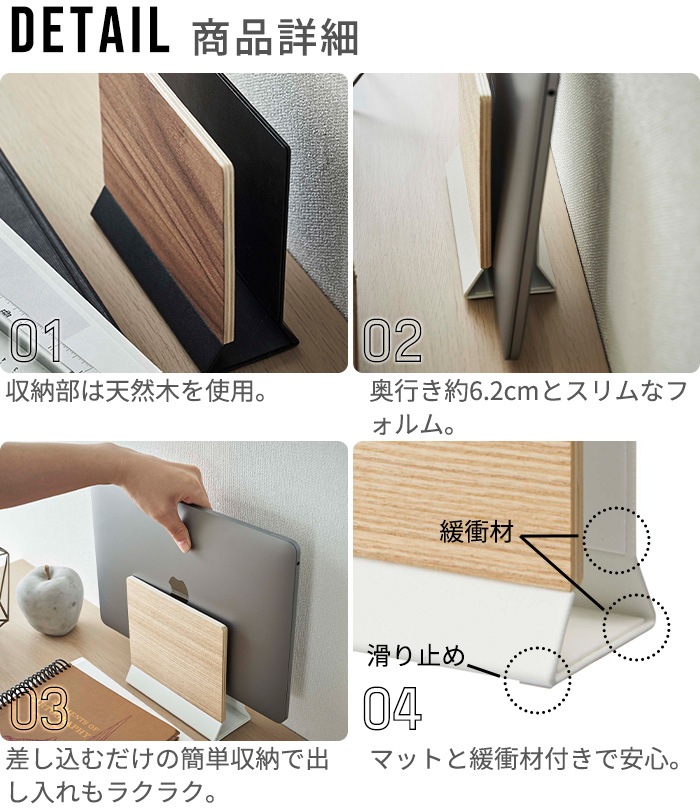 DETAIL 商品詳細

01

収納部は天然木を使用。

02

奥行き約6.2cmとスリムなフォルム。

03

差し込むだけの簡単収納で出し入れもラクラク。

緩衝材

滑り止め

04

マットと緩衝材付きで安心。