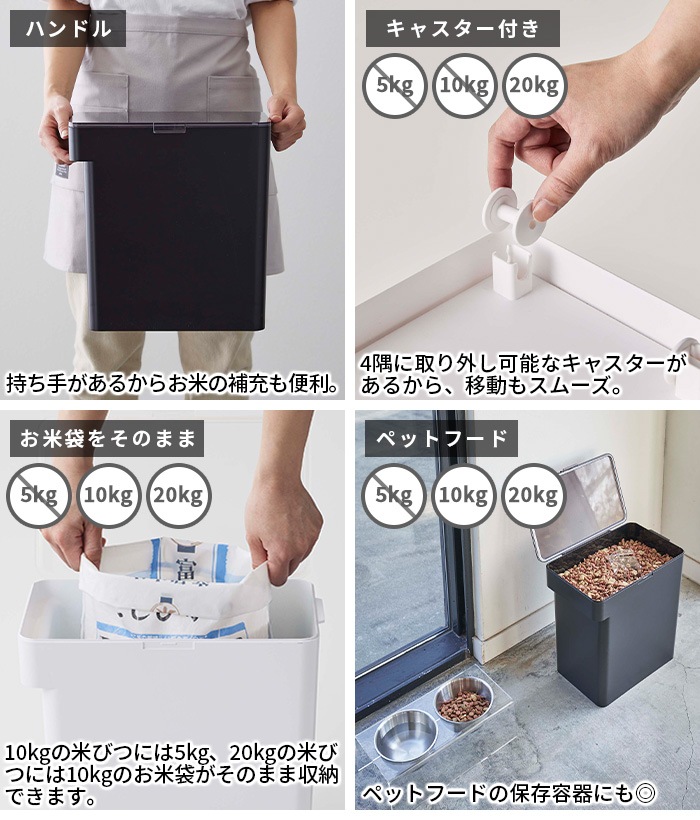 ハンドル

持ち手があるからお米の補充も便利。

キャスター付き

5kg 10kg 20kg

4隅に取り外し可能なキャスターがあるから、移動もスムーズ。

お米袋をそのまま

5kg 10kg 20kg

富

10kgの米びつには5kg、20kgの米びつには10kgのお米袋がそのまま収納できます。

ペットフード

5kg 10kg 20kg

ペットフードの保存容器にも◎