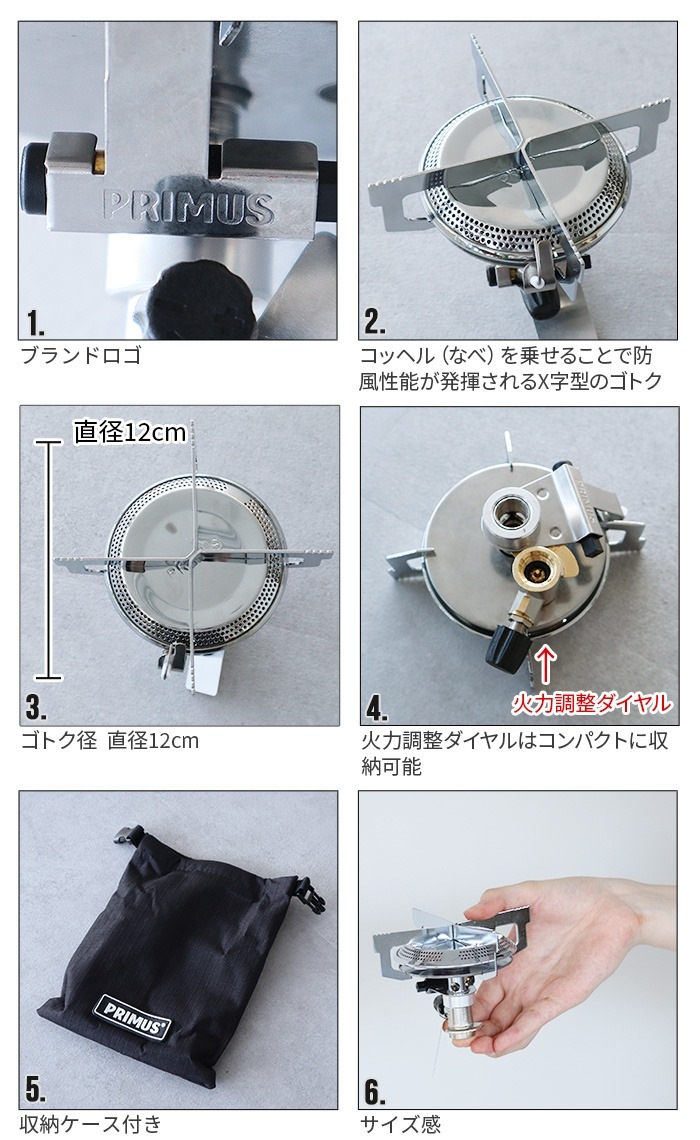 PRIMUS

1.

ブランドロゴ

2.

コッヘル（なべ）を乗せることで防風性能が発揮されるX字型のゴトク

直径12cm

3.

ゴトク径 直径12cm

火力調整ダイヤル

4.

火力調整ダイヤルはコンパクトに収納可能

PRIMUS

5.

収納ケース付き

6.

サイズ感