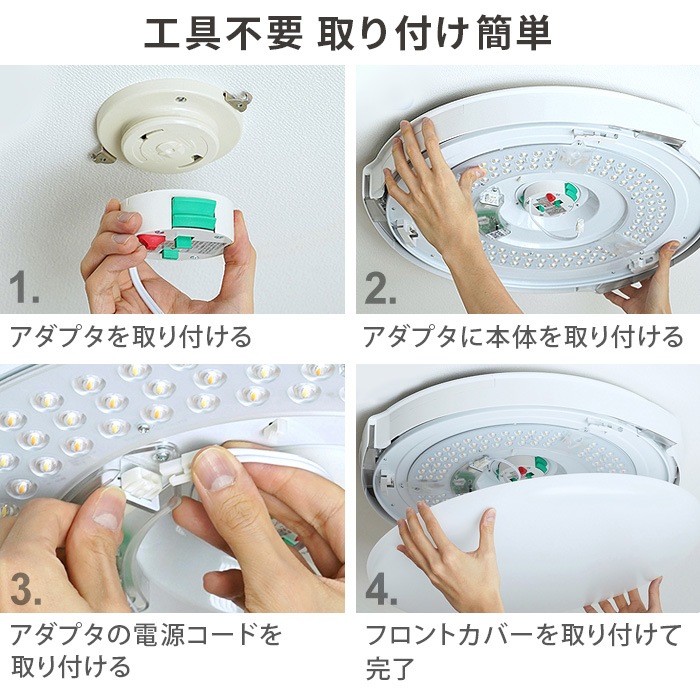 工具不要 取り付け簡単

1.

アダプタを取り付ける

2.

アダプタに本体を取り付ける

3.

アダプタの電源コードを取り付ける

4.

フロントカバーを取り付けて完了