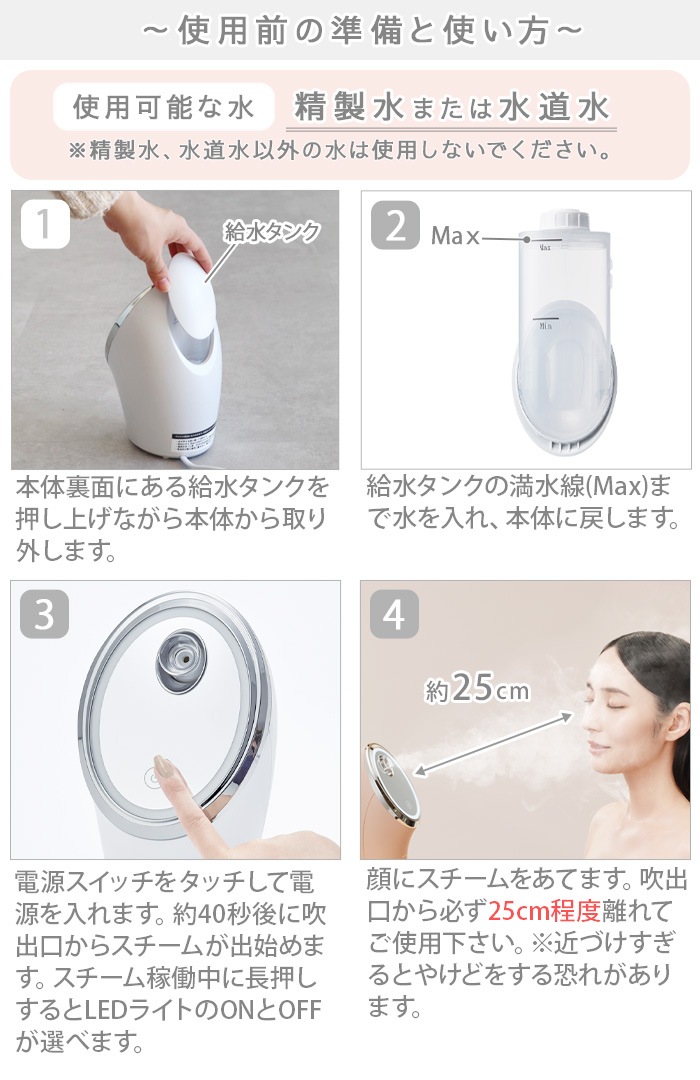 ～使用前の準備と使い方～

使用可能な水　精製水または水道水

※精製水、水道水以外の水は使用しないでください。

1

給水タンク

本体裏面にある給水タンクを押し上げながら本体から取り外します。

2

Max

Max

Min

給水タンクの満水線(Max)まで水を入れ、本体に戻します。

3

電源スイッチをタッチして電源を入れます。約40秒後に吹出口からスチームが出始めます。スチーム稼働中に長押しするとLEDライトのONとOFFが選べます。

4

約25cm

顔にスチームをあてます。吹出口から必ず25cm程度離れてご使用下さい。※近づけすぎるとやけどをする恐れがあります。