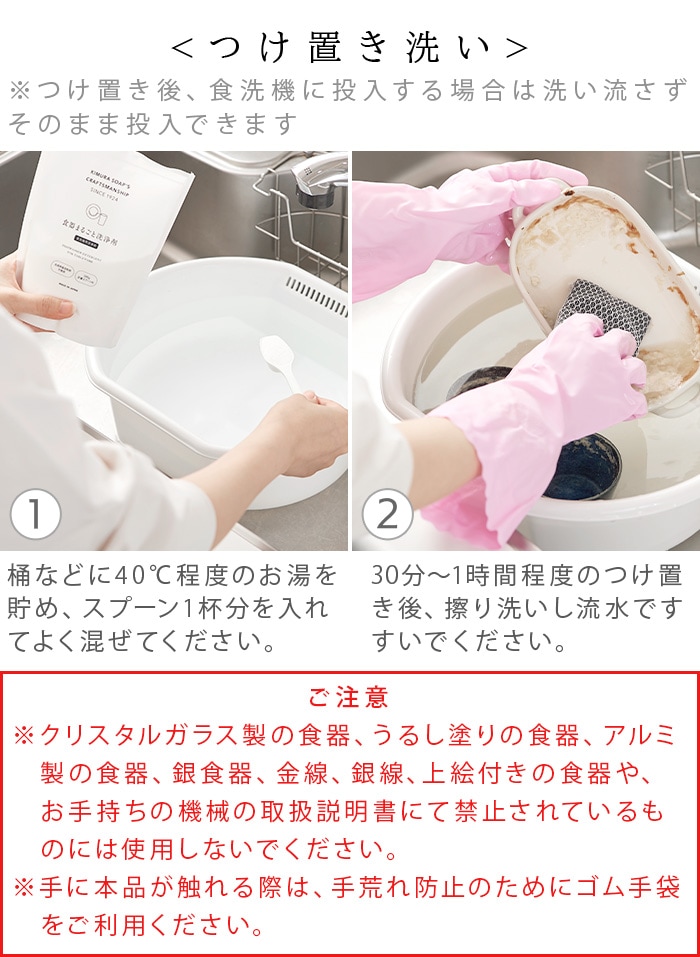 <つけ置き洗い>

※つけ置き後、食洗機に投入する場合は洗い流さずそのまま投入できます

KIMURA SOAP'S CRAFTSMANSHIP
SINCE 1924
食器まるごと洗浄剤

1

2

桶などに40℃程度のお湯を貯め、スプーン1杯分を入れてよく混ぜてください。

30分~1時間程度のつけ置き後、擦り洗いし流水ですすいでください。

ご注意
※クリスタルガラス製の食器、うるし塗りの食器、アルミ製の食器、銀食器、金線、銀線、上絵付きの食器や、お手持ちの機械の取扱説明書にて禁止されているものには使用しないでください。
※手に本品が触れる際は、手荒れ防止のためにゴム手袋をご利用ください。