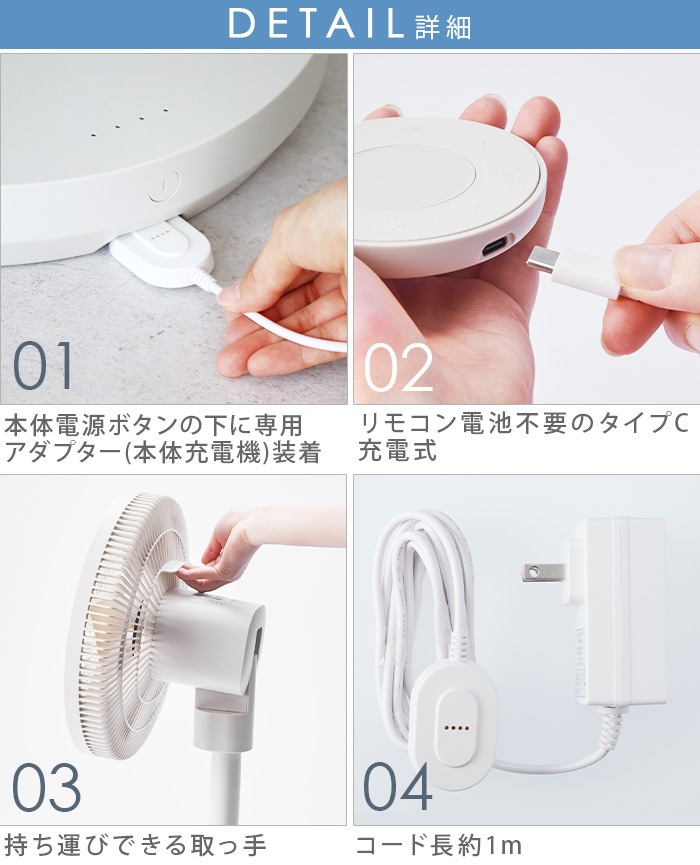 DETAIL 詳細

01

本体電源ボタンの下に専用アダプター(本体充電機)装着

02

リモコン電池不要のタイプC充電式

03

持ち運びできる取っ手

04

コード長約1m