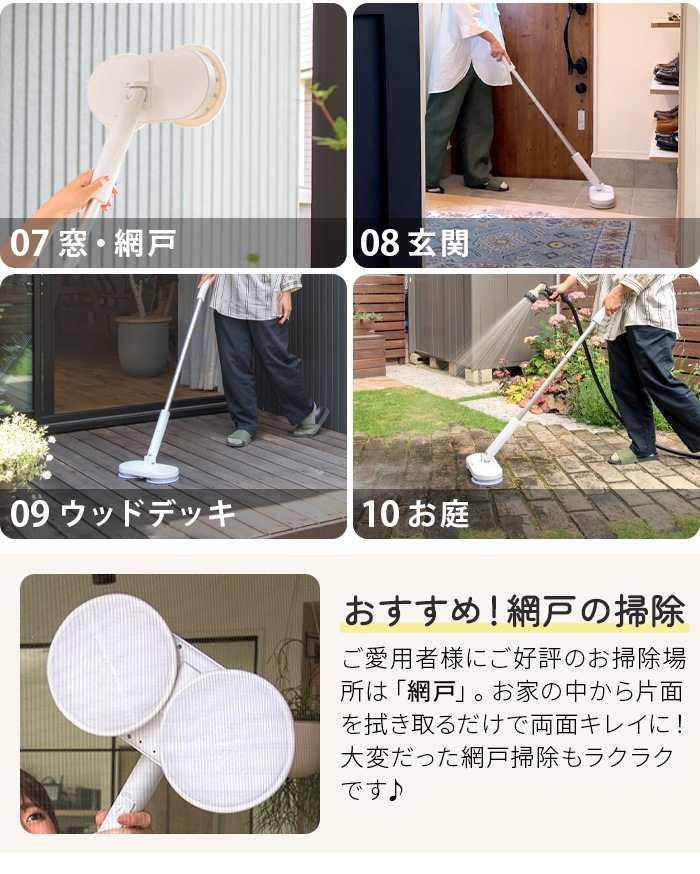 07 窓・網戸

08 玄関

09 ウッドデッキ

10 お庭

おすすめ！網戸の掃除

ご愛用者様にご好評のお掃除場所は「網戸」。お家の中から片面を拭き取るだけで両面キレイに！大変だった網戸掃除もラクラクです♪