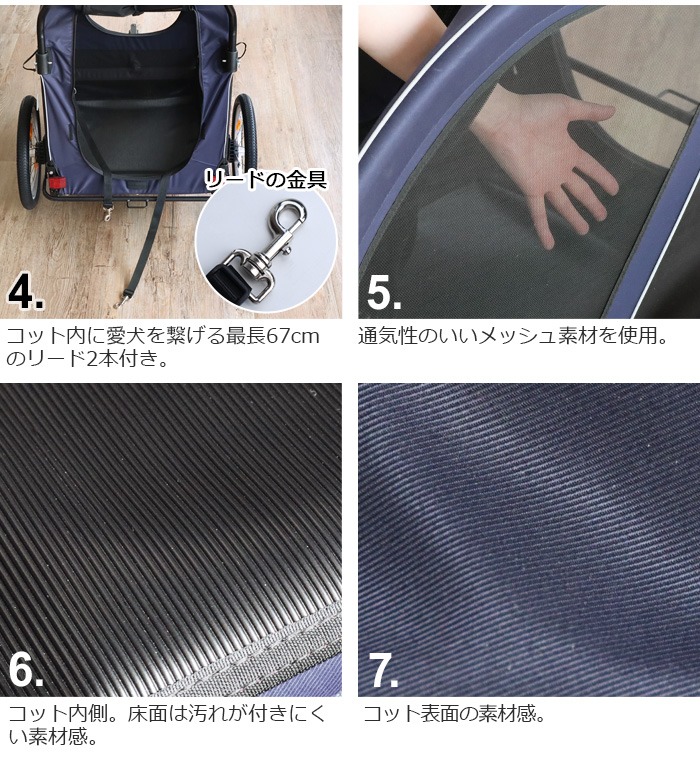 リードの金具

4.

コット内に愛犬を繋げる最長67cmのリード2本付き。

5.

通気性のいいメッシュ素材を使用。

6.

コット内側。床面は汚れが付きにくい素材感。

7.

コット表面の素材感。