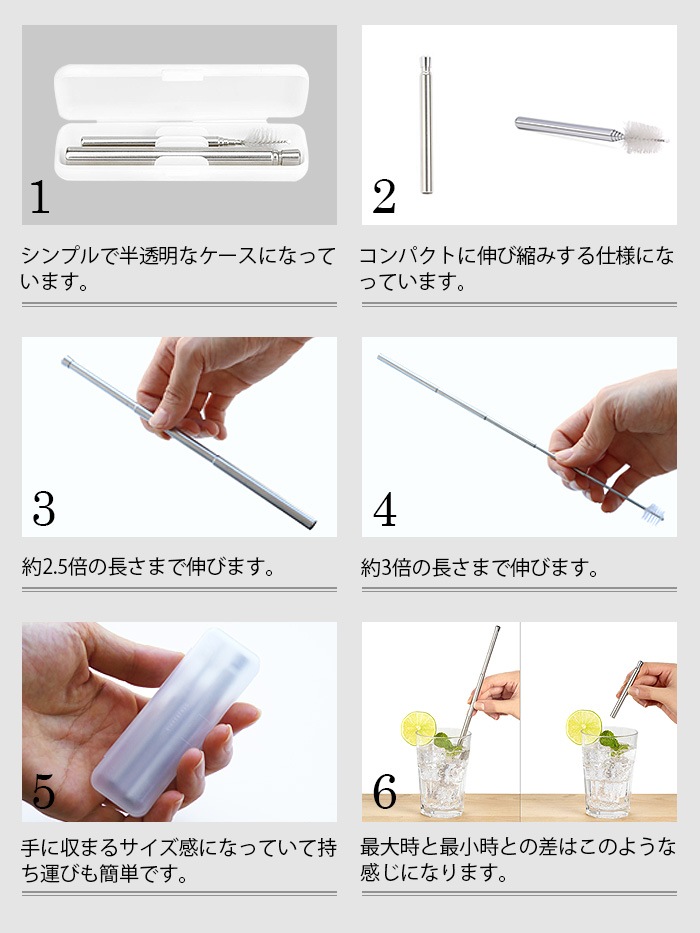 1

シンプルで半透明なケースになっています。

2

コンパクトに伸び縮みする仕様になっています。

3

約2.5倍の長さまで伸びます。

4

約3倍の長さまで伸びます。

5

手に収まるサイズ感になっていて持ち運びも簡単です。

6

最大時と最小時との差はこのような感じになります。