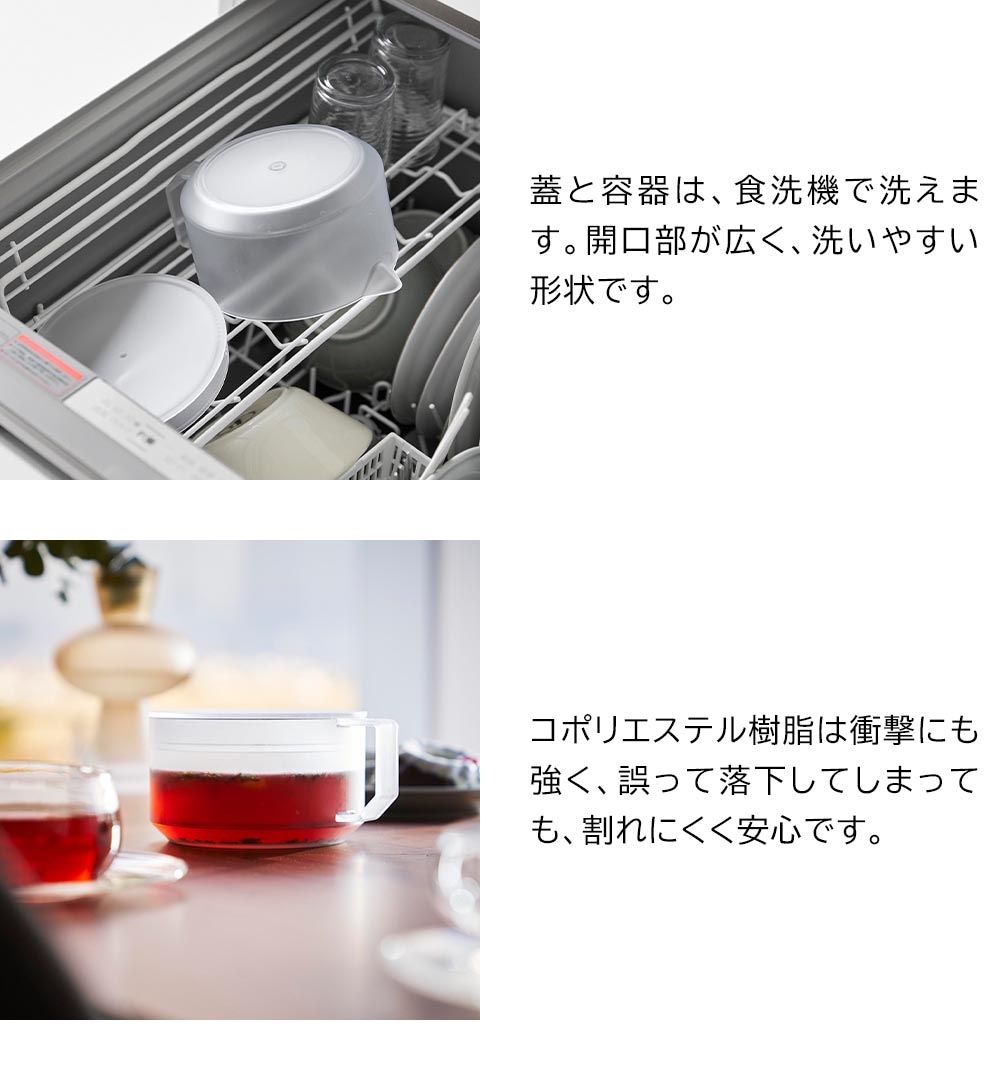 蓋と容器は、食洗機で洗えます。開口部が広く、洗いやすい形状です。

コポリエステル樹脂は衝撃にも強く、誤って落下してしまっても、割れにくく安心です。