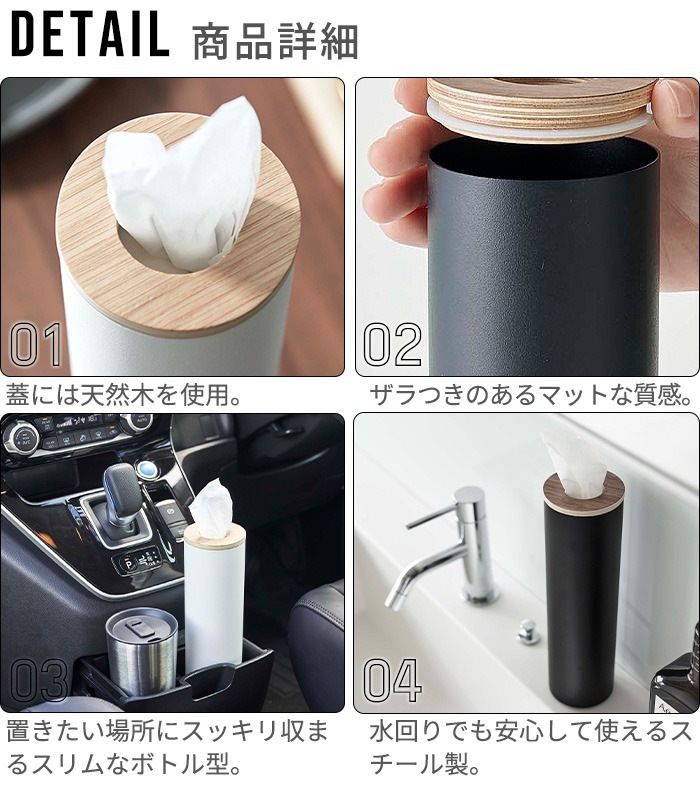 DETAIL 商品詳細

01

蓋には天然木を使用。

02

ザラつきのあるマットな質感。

03

置きたい場所にスッキリ収まるスリムなボトル型。

04

水回りでも安心して使えるスチール製。