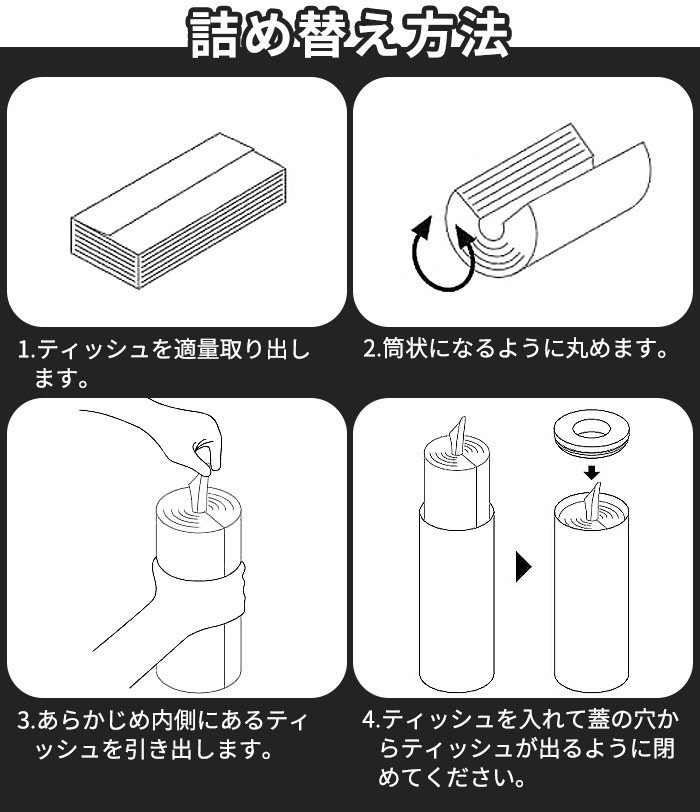 詰め替え方法

1.ティッシュを適量取り出します。

2.筒状になるように丸めます。

3.あらかじめ内側にあるティッシュを引き出します。

4.ティッシュを入れて蓋の穴からティッシュが出るように閉めてください。