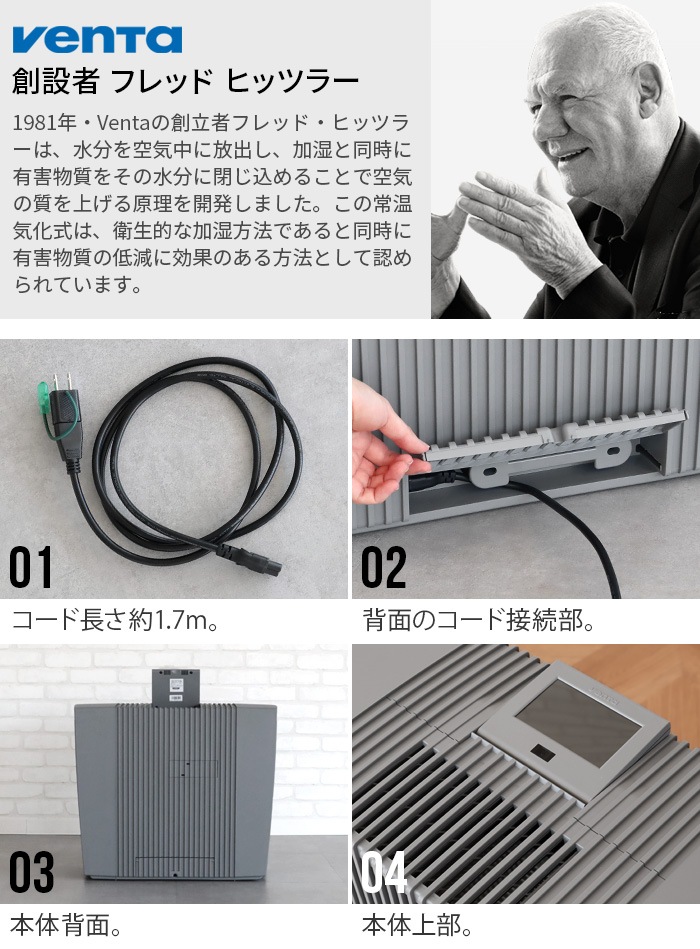 venta

創設者 フレッド ヒッツラー

1981年・Ventaの創立者フレッド・ヒッツラーは、水分を空気中に放出し、加湿と同時に有害物質をその水分に閉じ込めることで空気の質を上げる原理を開発しました。この常温気化式は、衛生的な加湿方法であると同時に有害物質の低減に効果のある方法として認められています。

01
コード長さ約1.7m。

02
背面のコード接続部。

03
本体背面。

04
本体上部。