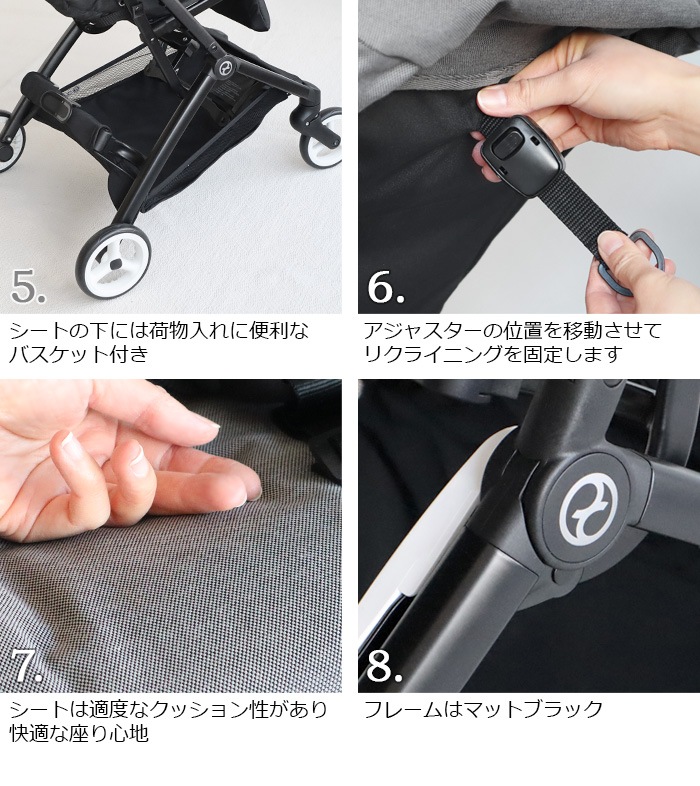 5.

シートの下には荷物入れに便利なバスケット付き

6.

アジャスターの位置を移動させてリクライニングを固定します

7.

シートは適度なクッション性があり快適な座り心地

8.

フレームはマットブラック