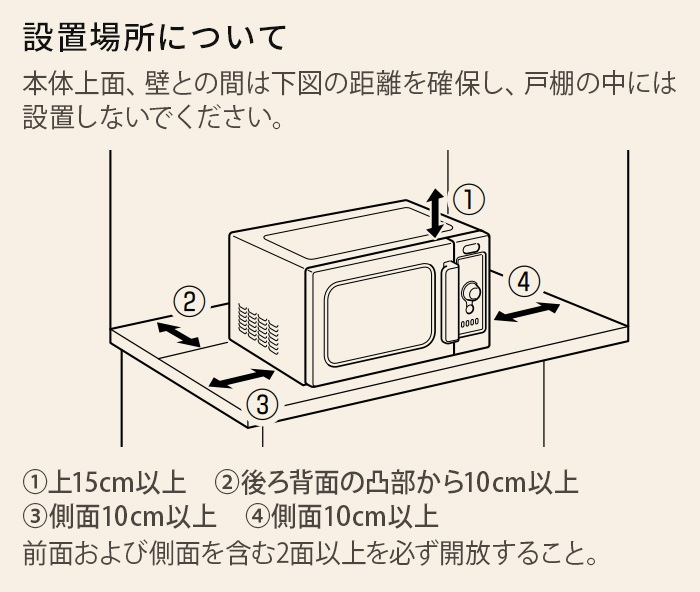 設置場所について

本体上面、壁との間は下図の距離を確保し、戸棚の中には設置しないでください。

①

②

④

③

①上15cm以上　②後ろ背面の凸部から10cm以上
③側面10cm以上　④側面10cm以上
前面および側面を含む2面以上を必ず開放すること。