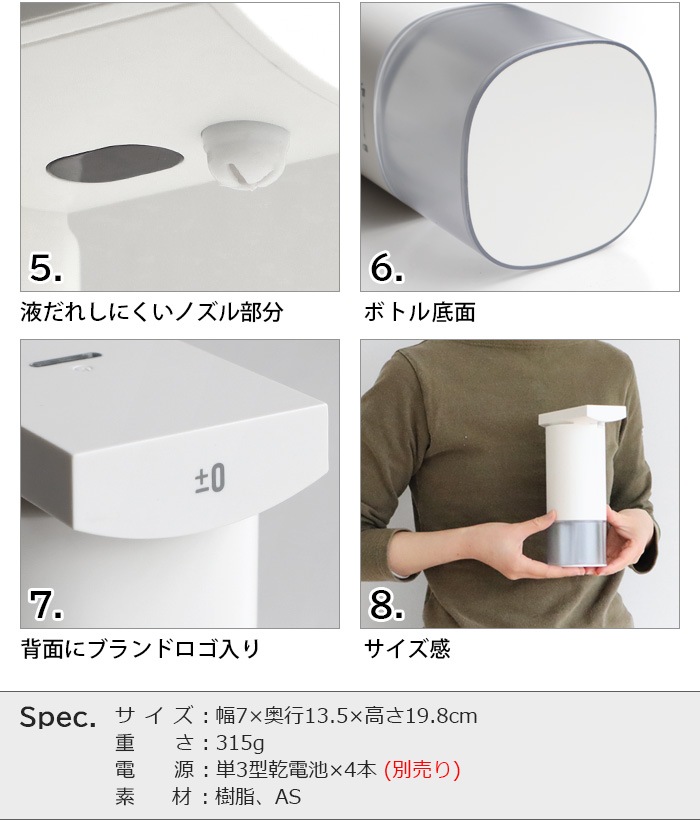 5.

液だれしにくいノズル部分

6.

ボトル底面

±0

7.

背面にブランドロゴ入り

8.

サイズ感

Spec.
サイズ：幅7×奥行13.5×高さ19.8cm
重さ：315g
電源：単3型乾電池×4本 (別売り)
素材：樹脂、AS