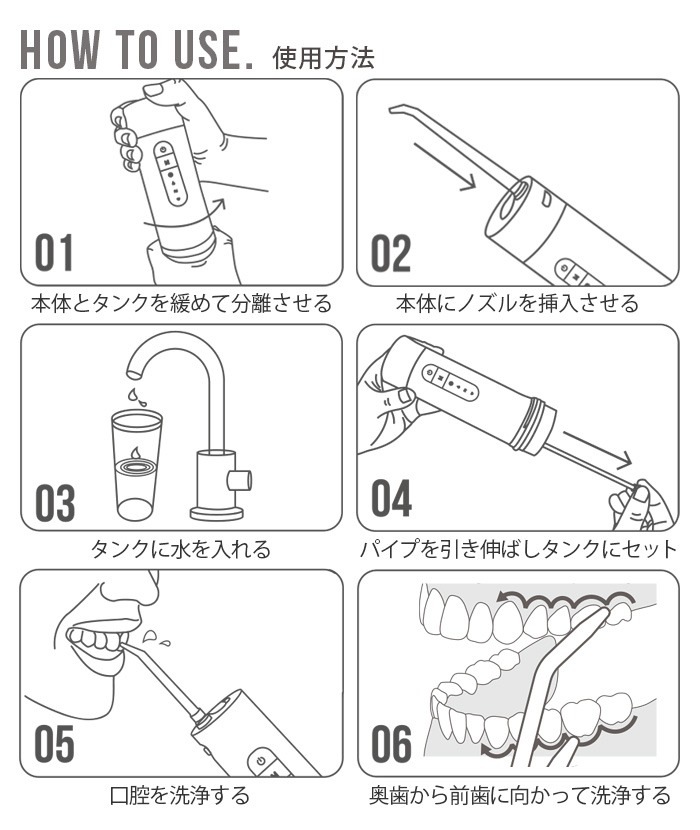 HOW TO USE. 使用方法

01

本体とタンクを緩めて分離させる

02

本体にノズルを挿入させる

03

タンクに水を入れる

04

パイプを引き伸ばしタンクにセット

05

口腔を洗浄する

06

奥歯から前歯に向かって洗浄する