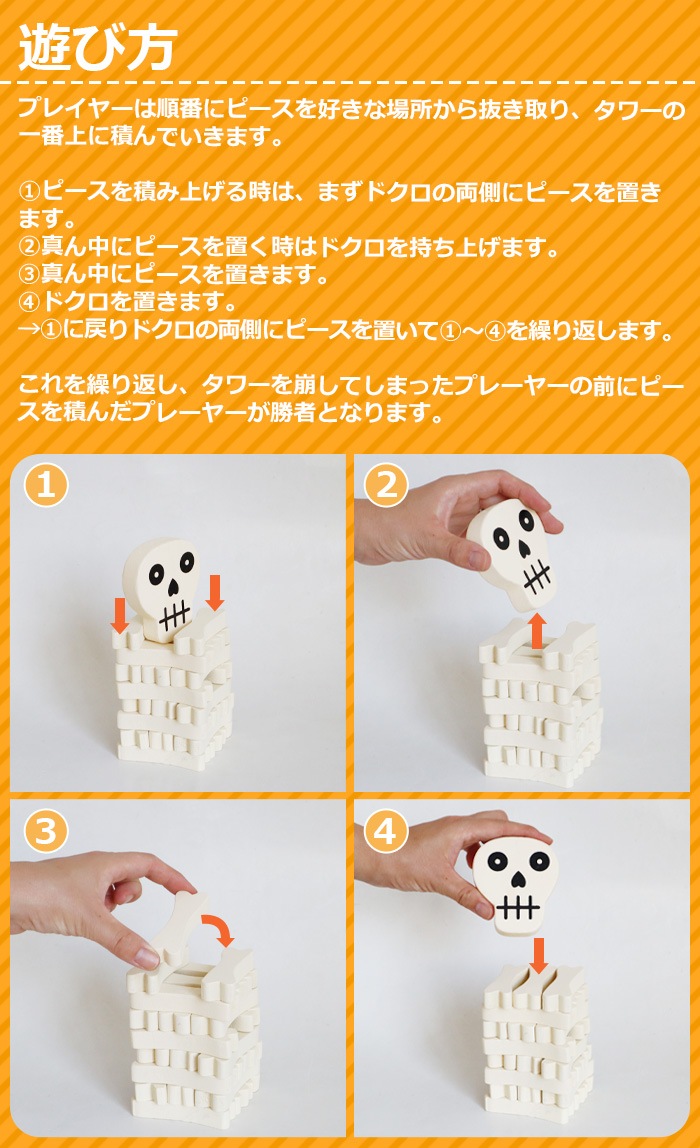 遊び方

プレイヤーは順番にピースを好きな場所から抜き取り、タワーの一番上に積んでいきます。

①ピースを積み上げる時は、まずドクロの両側にピースを置きます。
②真ん中にピースを置く時はドクロを持ち上げます。
③真ん中にピースを置きます。
④ドクロを置きます。
→①に戻りドクロの両側にピースを置いて①～④を繰り返します。

これを繰り返し、タワーを崩してしまったプレーヤーの前にピースを積んだプレーヤーが勝者となります。

1

2

3

4