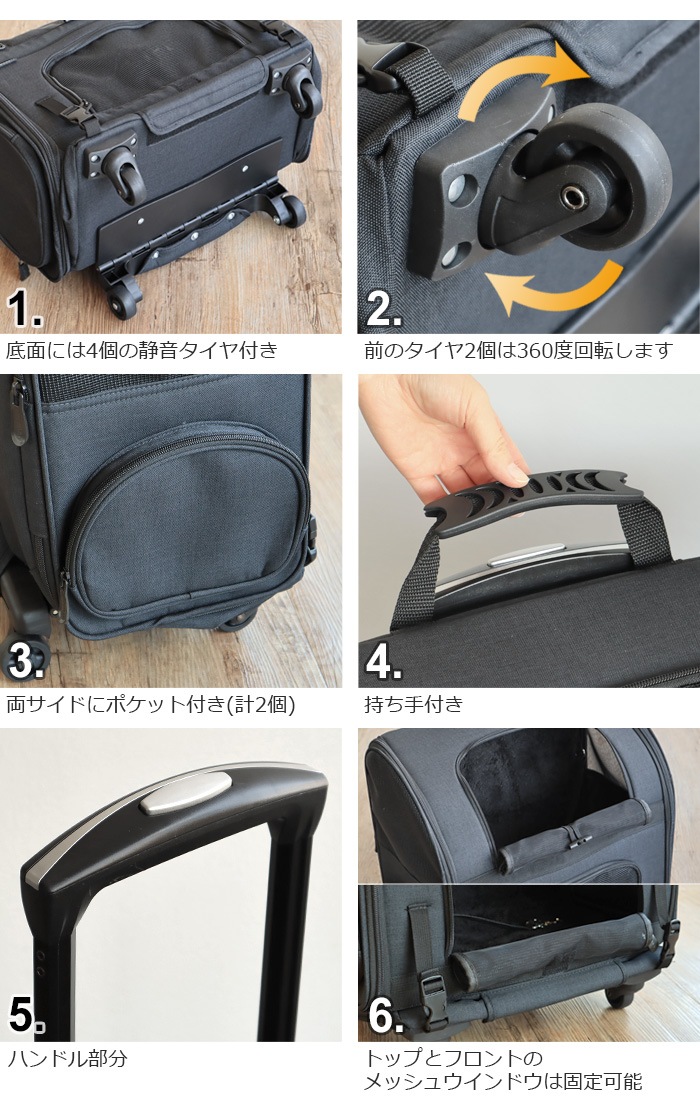 1.

底面には4個の静音タイヤ付き

2.

前のタイヤ2個は360度回転します

3.

両サイドにポケット付き(計2個)

4.

持ち手付き

5.

ハンドル部分

6.

トップとフロントの
メッシュウインドウは固定可能