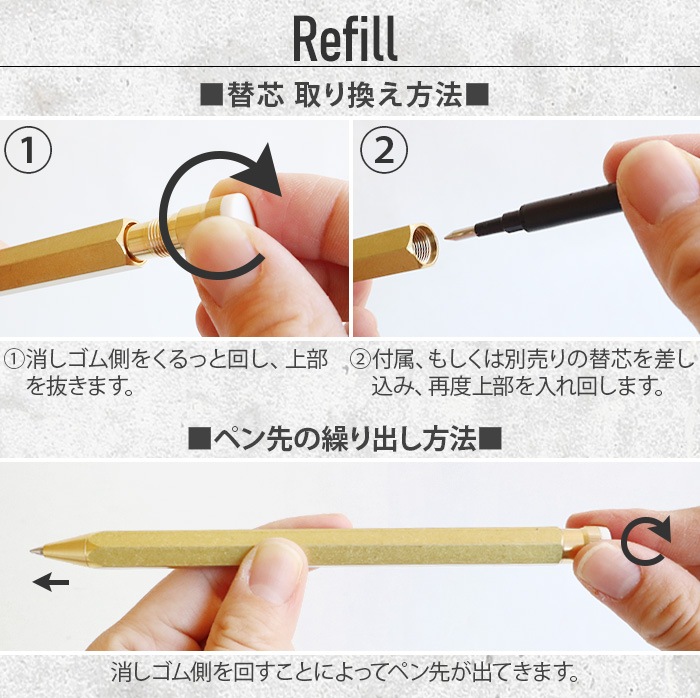 Refill

■替芯 取り換え方法■

①

②

①消しゴム側をくるっと回し、上部を抜きます。

②付属、もしくは別売りの替芯を差し込み、再度上部を入れ回します。

■ペン先の繰り出し方法■

消しゴム側を回すことによってペン先が出てきます。