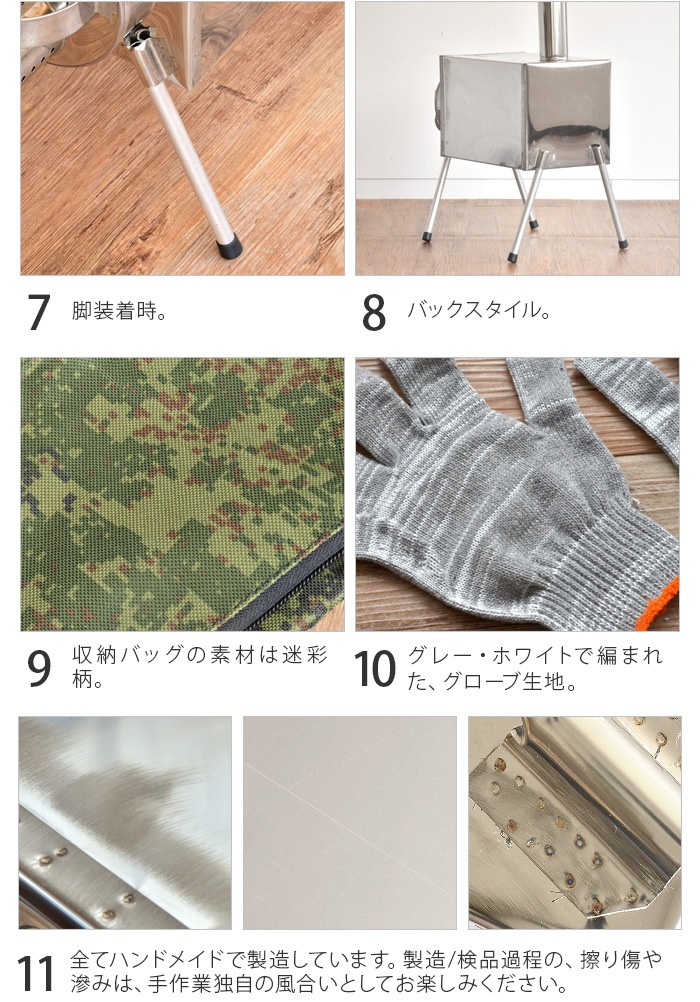 7 脚装着時。

8 バックスタイル。

9 収納バッグの素材は迷彩柄。

10 グレー・ホワイトで編まれた、グローブ生地。

11 全てハンドメイドで製造しています。製造/検品過程の、擦り傷や滲みは、手作業独自の風合いとしてお楽しみください。