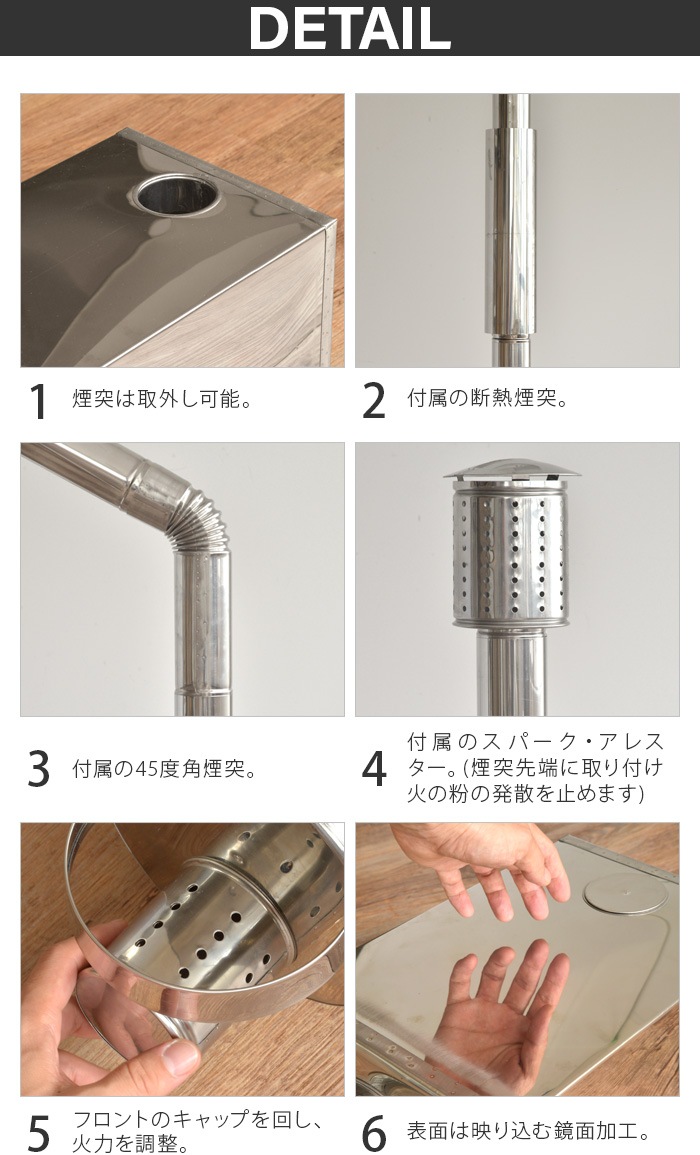 DETAIL

1 煙突は取外し可能。

2 付属の断熱煙突。

3 付属の45度角煙突。

4 付属のスパーク・アレスター。(煙突先端に取り付け火の粉の発散を止めます)

5 フロントのキャップを回し、火力を調整。

6 表面は映り込む鏡面加工。