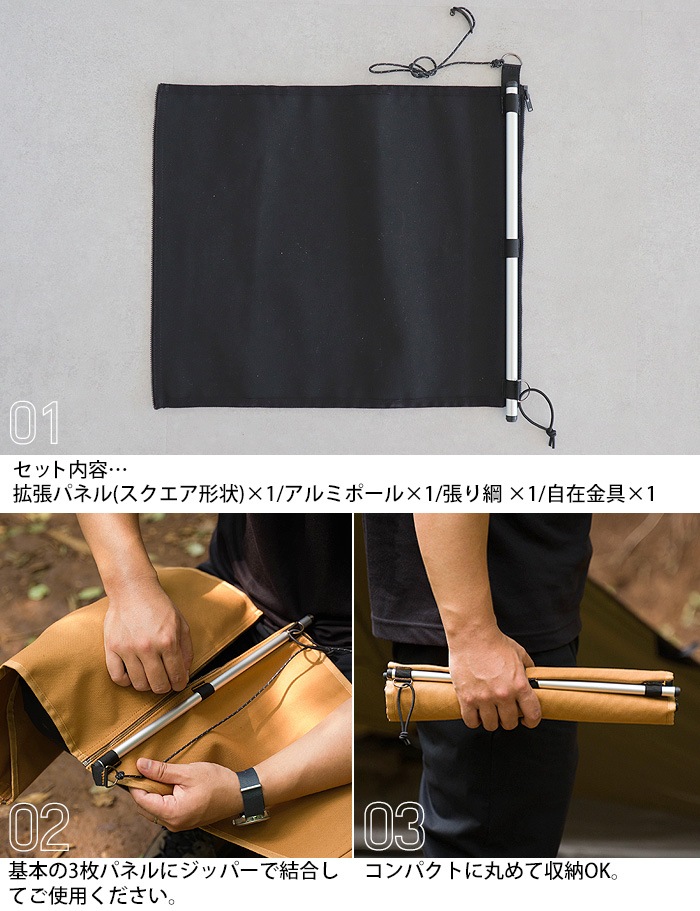 01

セット内容…
拡張パネル(スクエア形状)×1/アルミポール×1/張り綱 ×1/自在金具×1

02

基本の3枚パネルにジッパーで結合してご使用ください。

03

コンパクトに丸めて収納OK。