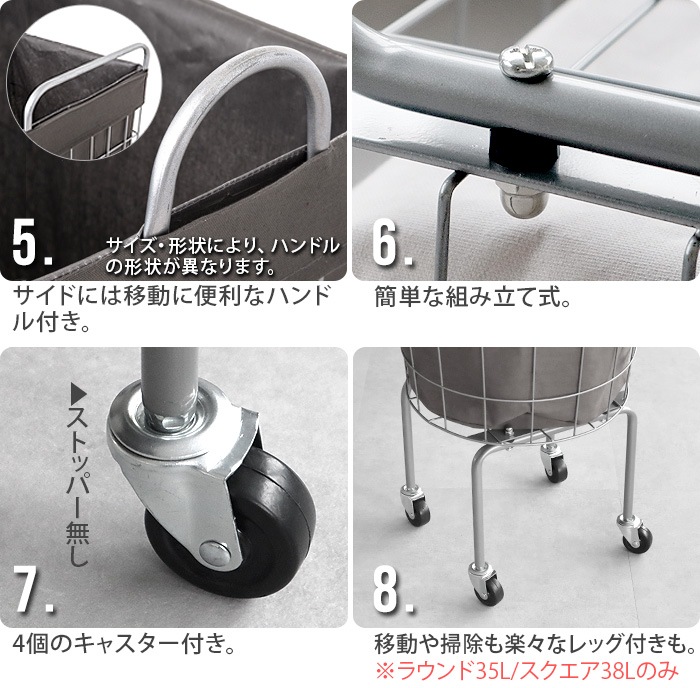 5.

サイズ・形状により、ハンドルの形状が異なります。

サイドには移動に便利なハンドル付き。

6.

簡単な組み立て式。

▶ストッパー無し

7.

4個のキャスター付き。

8.

移動や掃除も楽々なレッグ付きも。
※ラウンド35L/スクエア38Lのみ