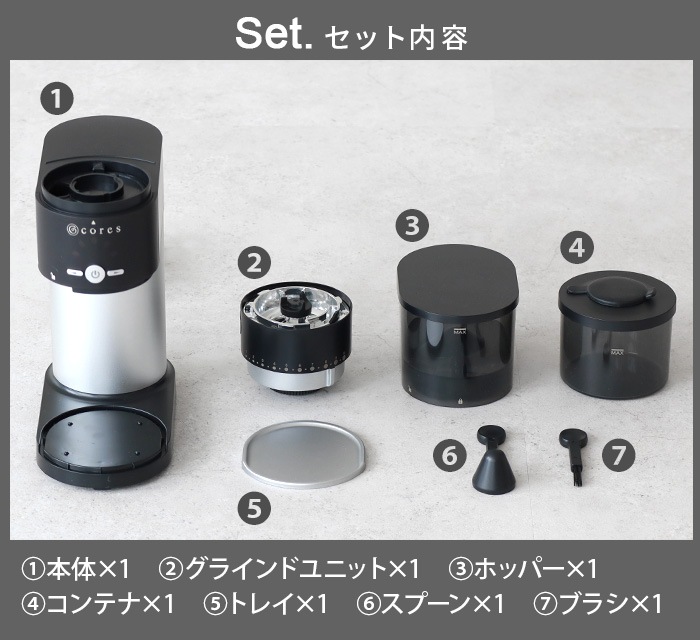 Set. セット内容

1

cores

2

3

MAX

4

MAX

5

6

7

①本体×1　②グラインドユニット×1　③ホッパー×1
④コンテナ×1　⑤トレイ×1　⑥スプーン×1　⑦ブラシ×1