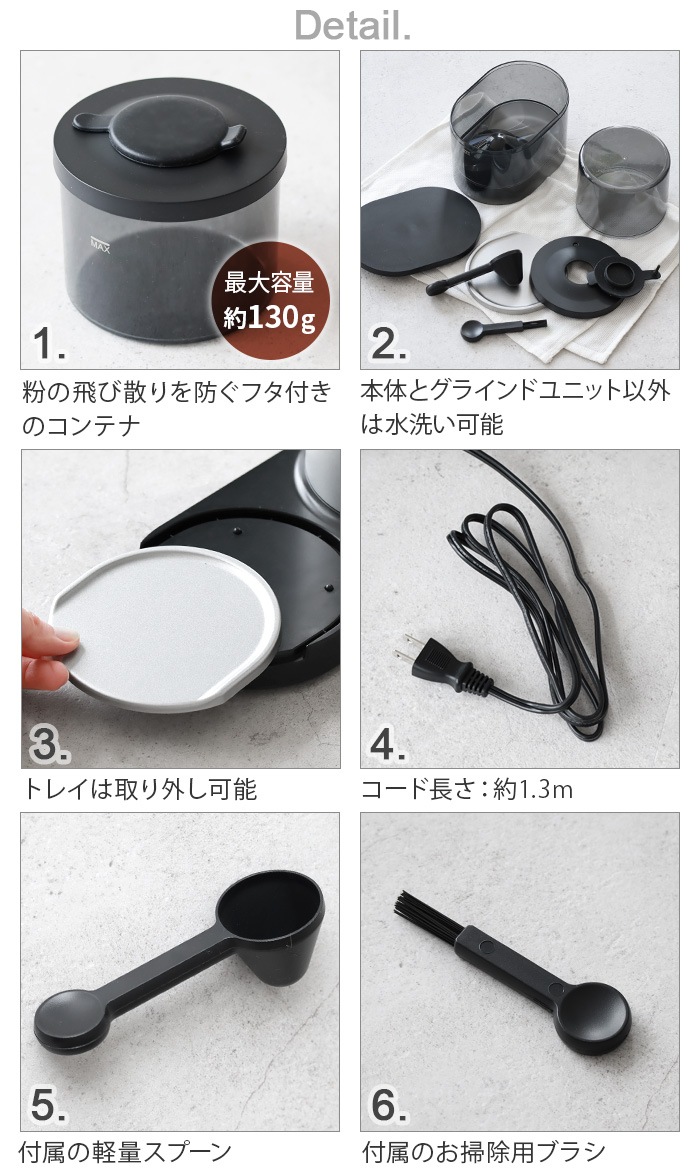 Detail.

MAX

最大容量
約130g

1.

粉の飛び散りを防ぐフタ付きのコンテナ

2.

本体とグラインドユニット以外は水洗い可能

3.

トレイは取り外し可能

4.

コード長さ：約1.3m

5.

付属の軽量スプーン

6.

付属のお掃除用ブラシ