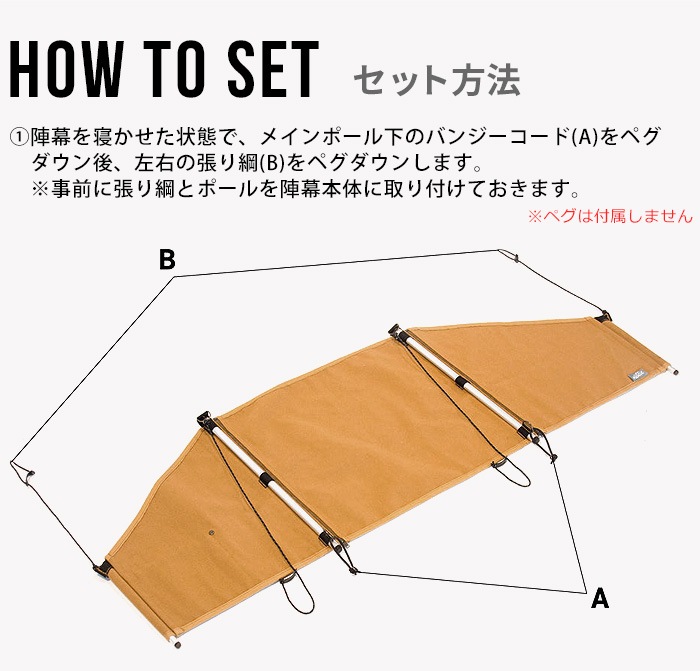 HOW TO SET セット方法

①陣幕を寝かせた状態で、メインポール下のバンジーコード(A)をペグダウン後、左右の張り綱(B)をペグダウンします。
※事前に張り綱とポールを陣幕本体に取り付けておきます。
※ペグは付属しません

B

A