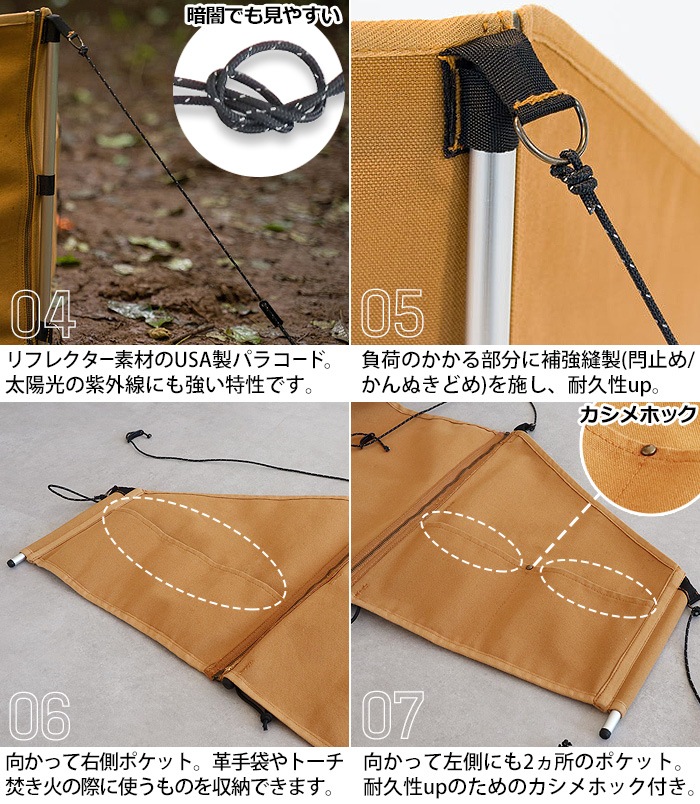 暗闇でも見やすい

04

リフレクター素材のUSA製パラコード。太陽光の紫外線にも強い特性です。

05

負荷のかかる部分に補強縫製(閂止め/かんぬきどめ)を施し、耐久性up。

06

向かって右側ポケット。革手袋やトーチ焚き火の際に使うものを収納できます。

カシメホック

07

向かって左側にも2ヵ所のポケット。耐久性upのためのカシメホック付き。