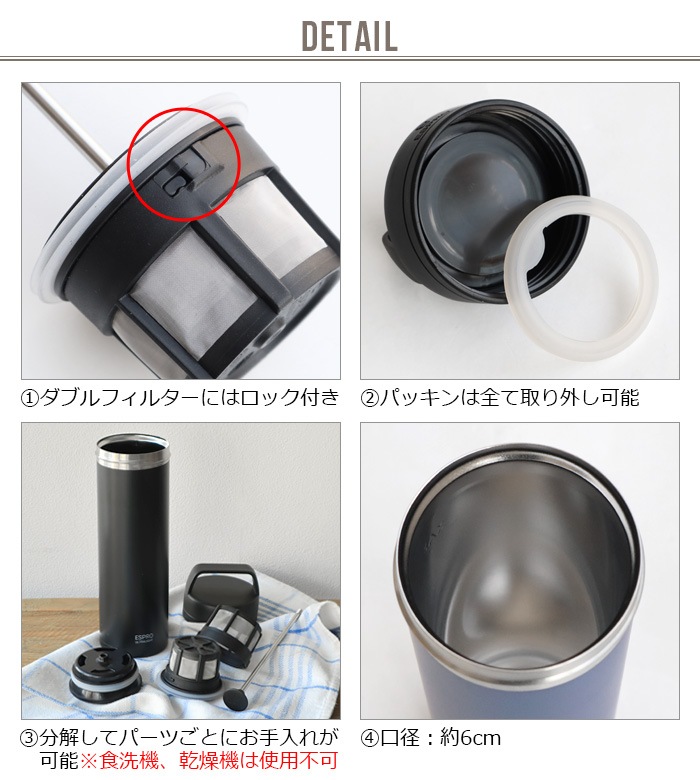 DETAIL

①ダブルフィルターにはロック付き

②パッキンは全て取り外し可能

ESPRO

③分解してパーツごとにお手入れが可能※食洗機、乾燥機は使用不可

④口径：約6cm