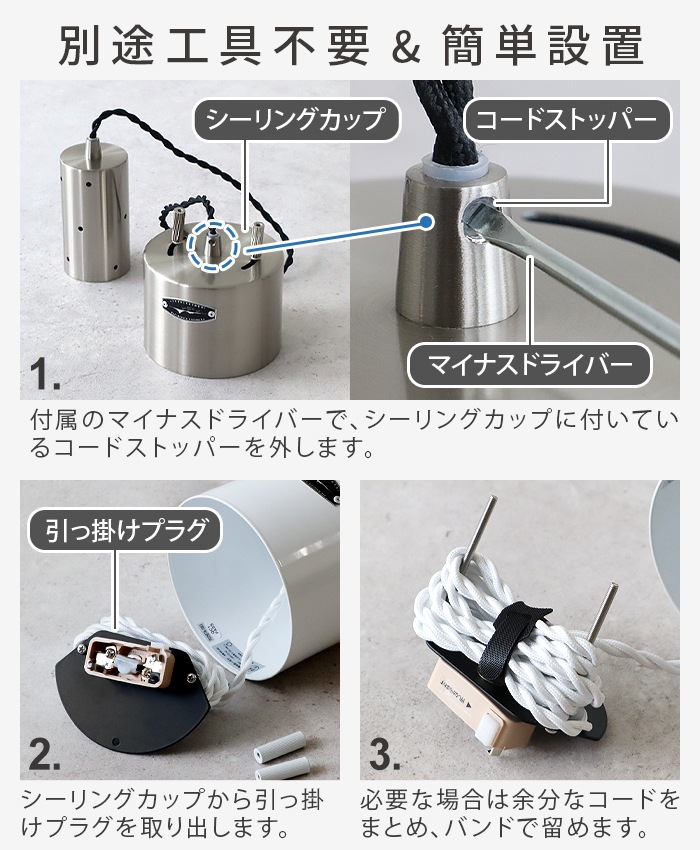 別途工具不要 & 簡単設置

シーリングカップ

コードストッパー

マイナスドライバー

1.

付属のマイナスドライバーで、シーリングカップに付いているコードストッパーを外します。

引っ掛けプラグ

2.

シーリングカップから引っ掛けプラグを取り出します。

3.

必要な場合は余分なコードをまとめ、バンドで留めます。