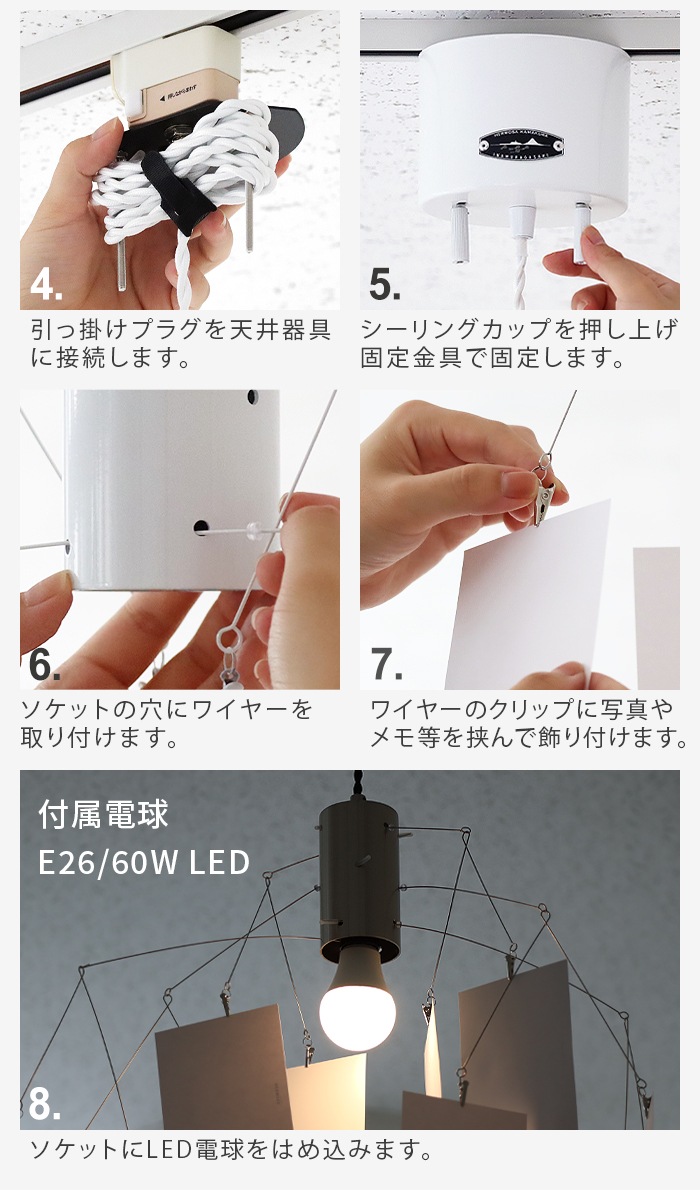 4.

引っ掛けプラグを天井器具に接続します。

5.

シーリングカップを押し上げ固定金具で固定します。

6.

ソケットの穴にワイヤーを取り付けます。

7.

ワイヤーのクリップに写真やメモ等を挟んで飾り付けます。

付属電球
E26/60W LED

8.

ソケットにLED電球をはめ込みます。