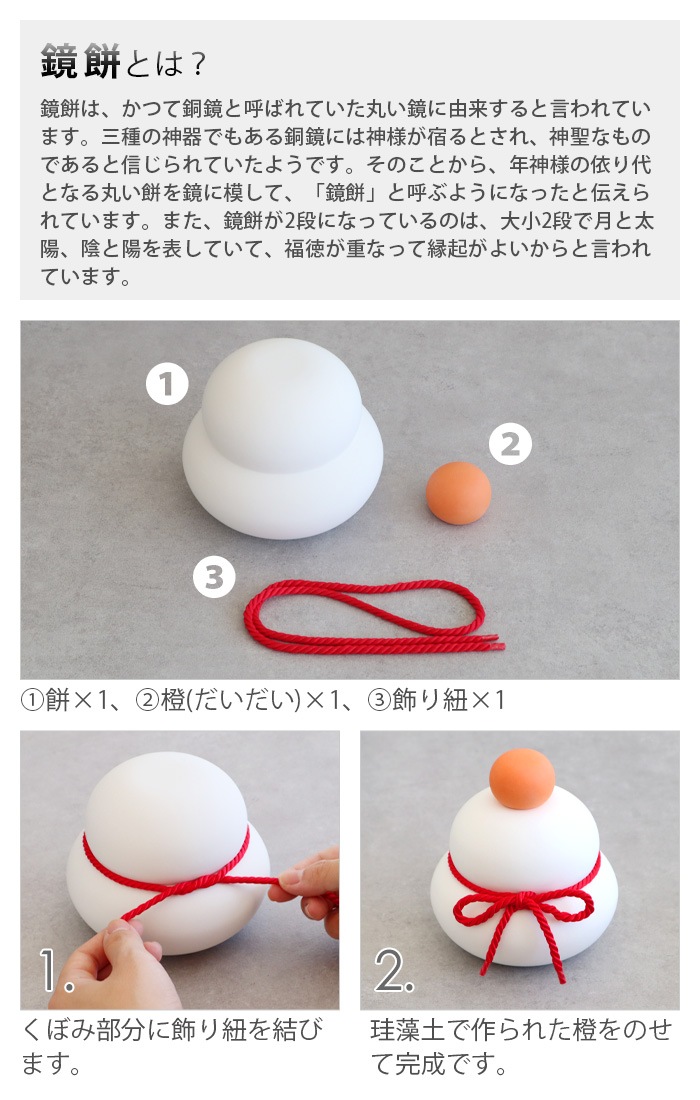 鏡餅とは？

鏡餅は、かつて銅鏡と呼ばれていた丸い鏡に由来すると言われています。三種の神器でもある銅鏡には神様が宿るとされ、神聖なものであると信じられていたようです。そのことから、年神様の依り代となる丸い餅を鏡に模して、「鏡餅」と呼ぶようになったと伝えられています。また、鏡餅が2段になっているのは、大小2段で月と太陽、陰と陽を表していて、福徳が重なって縁起がよいからと言われています。

1

2

3

①餅×1、②橙(だいだい)×1、③飾り紐×1

1.

くぼみ部分に飾り紐を結びます。

2.

珪藻土で作られた橙をのせて完成です。