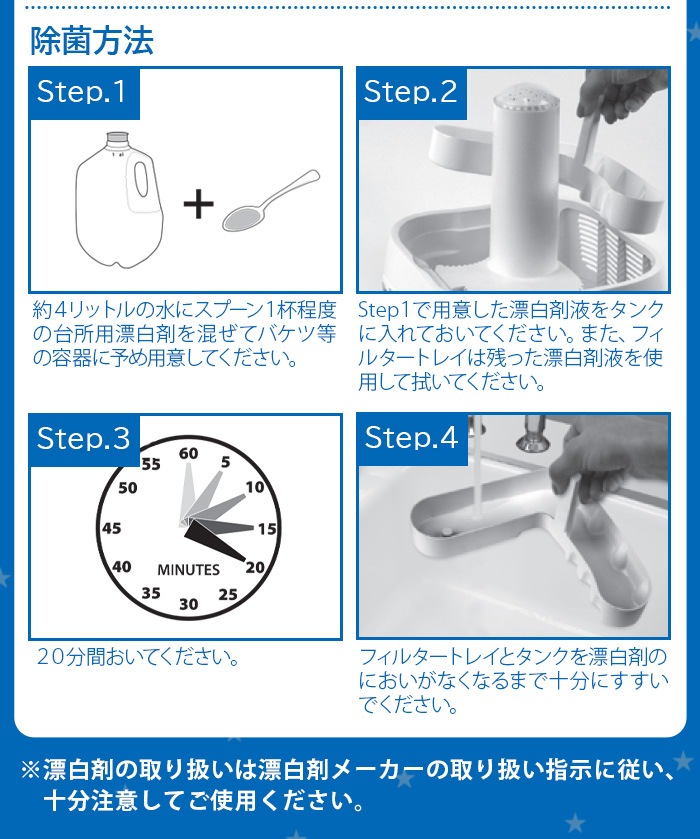 除菌方法

Step.1

約4リットルの水にスプーン1杯程度の台所用漂白剤を混ぜてバケツ等の容器に予め用意してください。

Step.2

Step1で用意した漂白剤液をタンクに入れておいてください。また、フィルタートレイは残った漂白剤液を使用して拭いてください。

Step.3

60
5
10
15
20
25
30
35
40
45
50
55
MINUTES

20分間おいてください。

Step.4

フィルタートレイとタンクを漂白剤のにおいがなくなるまで十分にすすいでください。

※漂白剤の取り扱いは漂白剤メーカーの取り扱い指示に従い、十分注意してご使用ください。