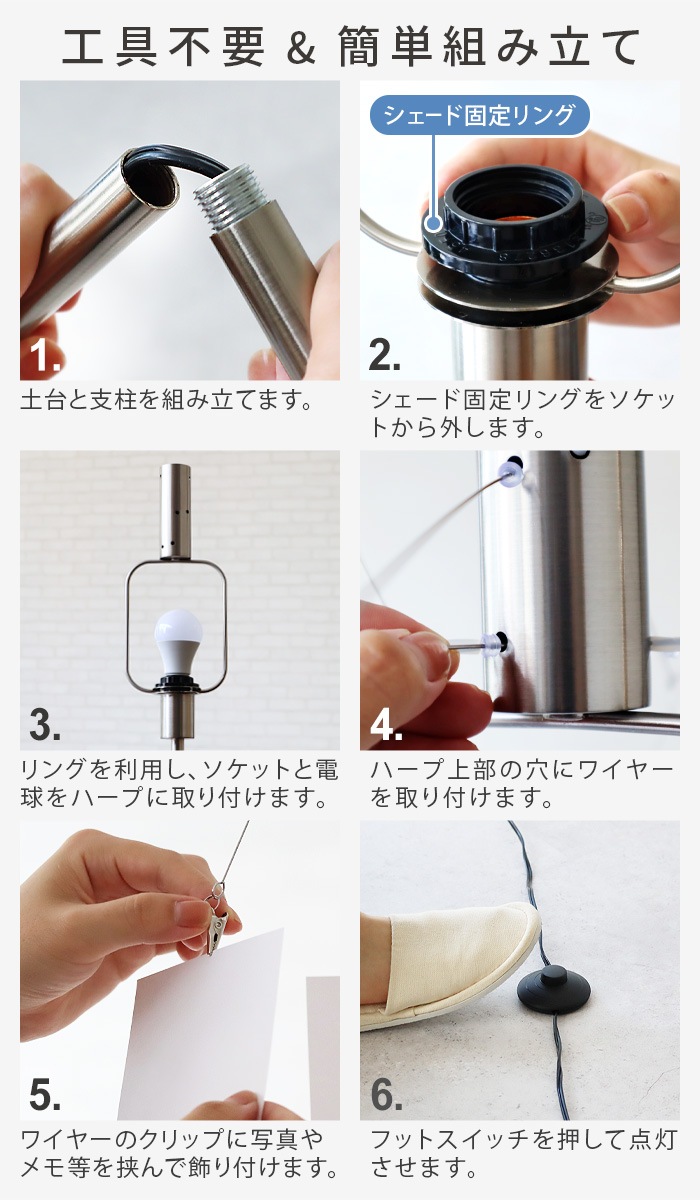 工具不要 & 簡単組み立て

1.

土台と支柱を組み立てます。

シェード固定リング

2.

シェード固定リングをソケットから外します。

3.

リングを利用し、ソケットと電球をハープに取り付けます。

4.

ハープ上部の穴にワイヤーを取り付けます。

5.

ワイヤーのクリップに写真やメモ等を挟んで飾り付けます。

6.

フットスイッチを押して点灯させます。