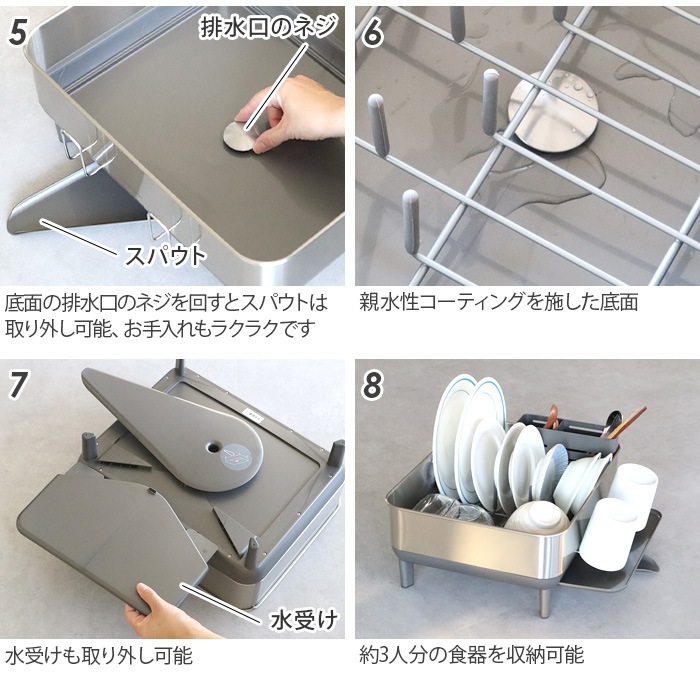 5
排水口のネジ
スパウト

底面の排水口のネジを回すとスパウトは取り外し可能、お手入れもラクラクです

6

親水性コーティングを施した底面

7
水受け

水受けも取り外し可能

8

約3人分の食器を収納可能