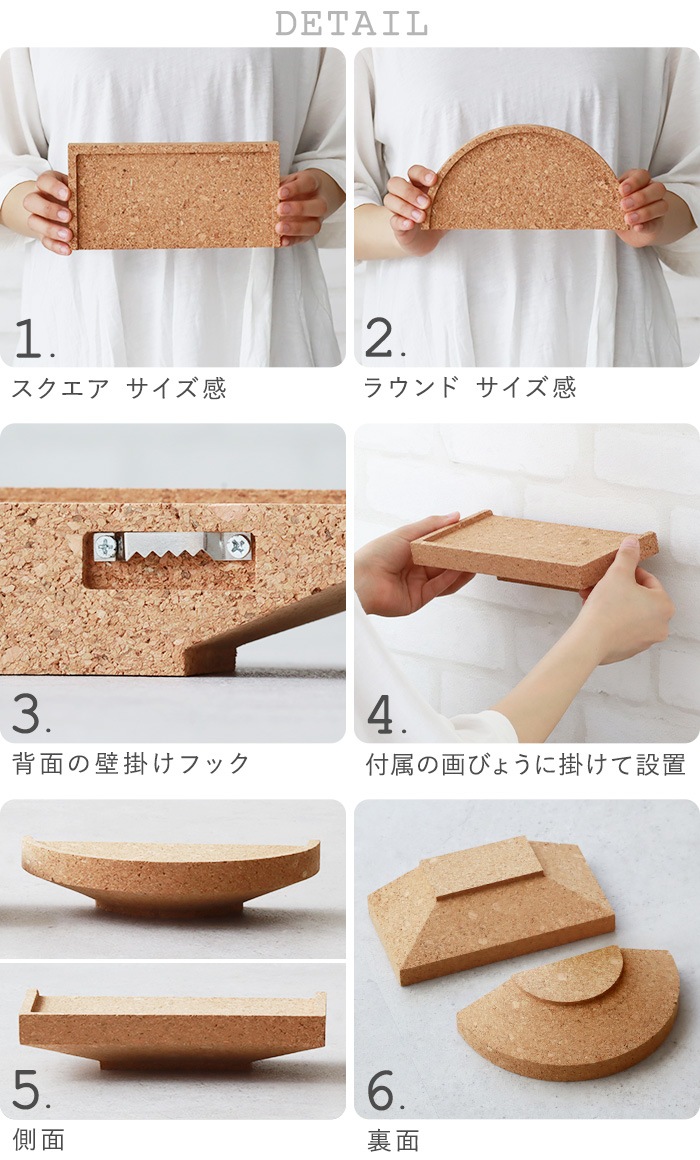 DETAIL

1.
スクエア サイズ感

2.
ラウンド サイズ感

3.
背面の壁掛けフック

4.
付属の画びょうに掛けて設置

5.
側面

6.
裏面