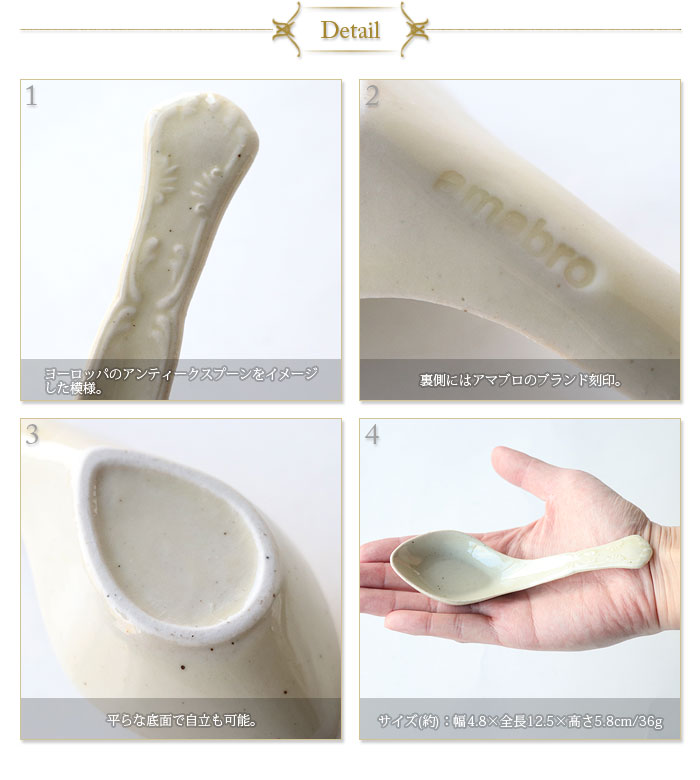 Detail

1

ヨーロッパのアンティークスプーンをイメージした模様。

2

amabro

裏側にはアマブロのブランド刻印。

3

平らな底面で自立も可能。

4

サイズ(約)：幅4.8×全長12.5×高さ5.8cm/36g