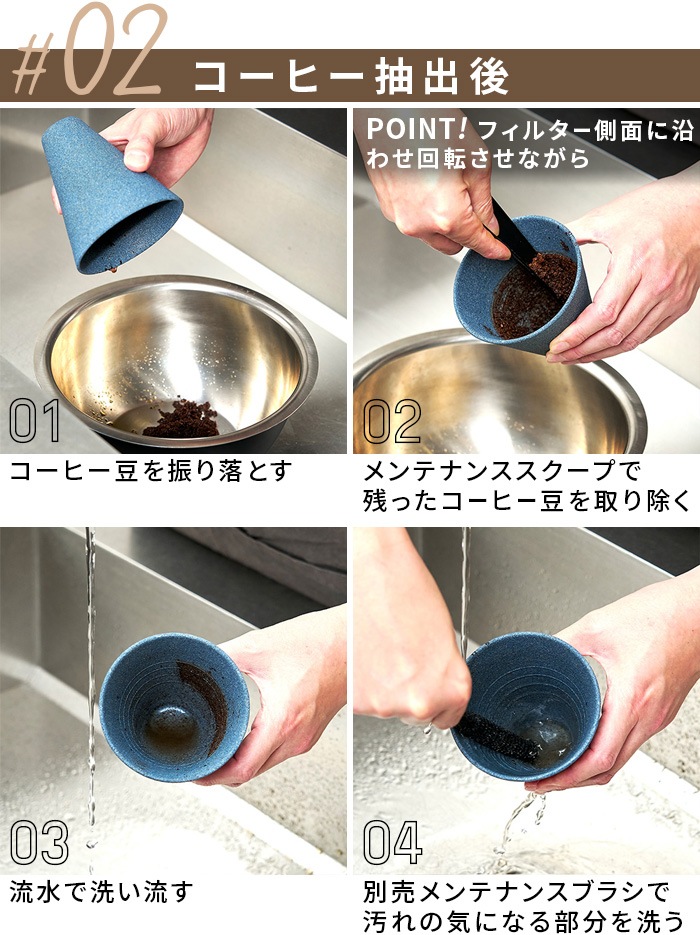 #02 コーヒー抽出後

01
コーヒー豆を振り落とす

POINT! フィルター側面に沿わせ回転させながら

02
メンテナンススクープで残ったコーヒー豆を取り除く

03
流水で洗い流す

04
別売メンテナンスブラシで汚れの気になる部分を洗う