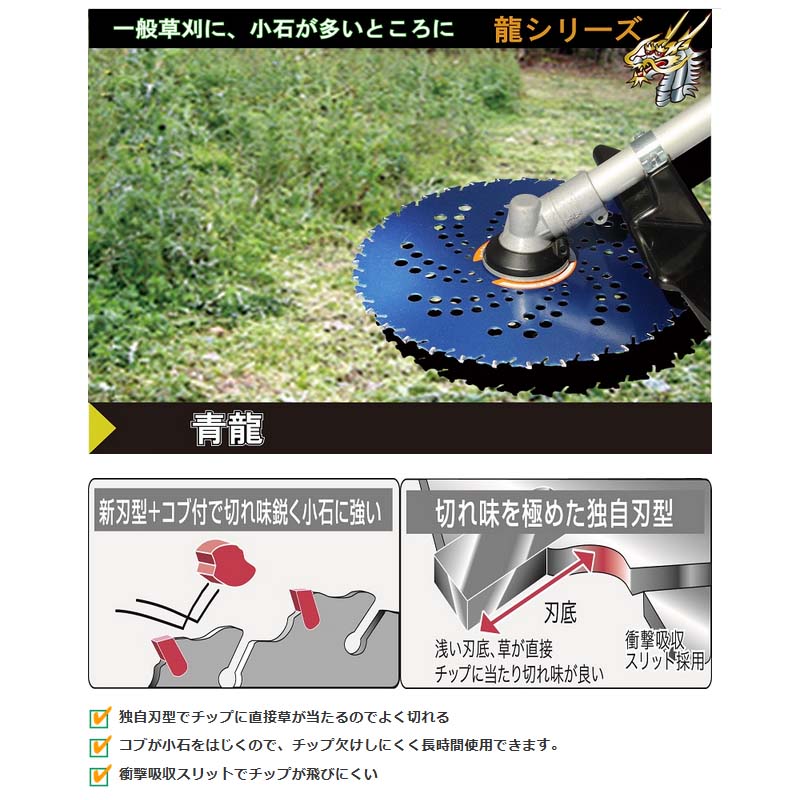 一般草刈に、小石が多いところに 龍シリーズ

青龍

新刃型＋コブ付で切れ味鋭く小石に強い

切れ味を極めた独自刃型

刃底

浅い刃底、草が直接チップに当たり切れ味が良い

衝撃吸収スリット採用

独自刃型でチップに直接草が当たるのでよく切れる

コブが小石をはじくので、チップ欠けしにくく長時間使用できます。

衝撃吸収スリットでチップが飛びにくい