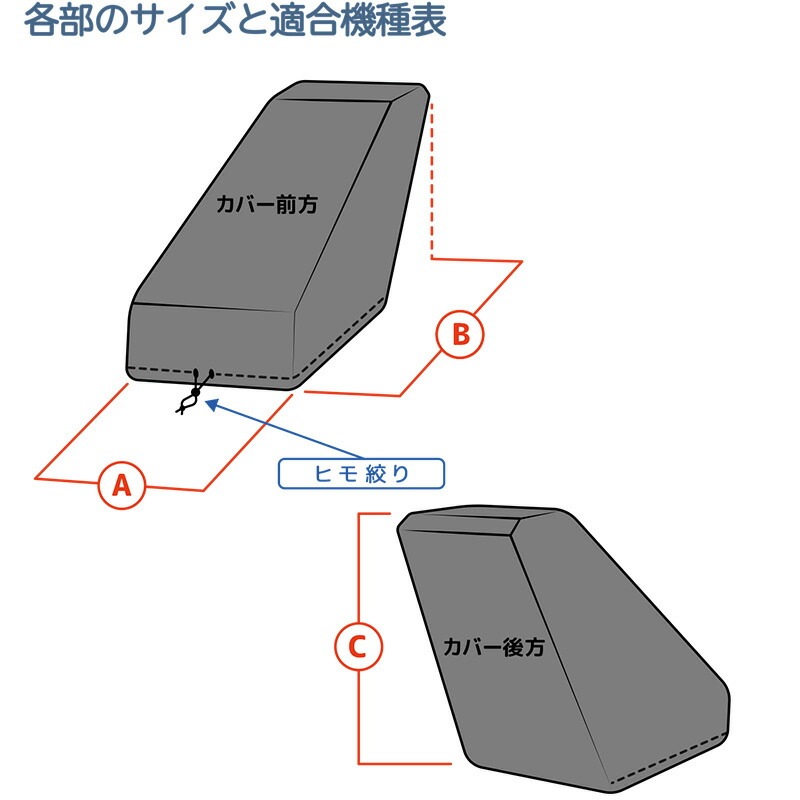 各部のサイズと適合機種表

カバー前方

B

A

ヒモ絞り

C

カバー後方