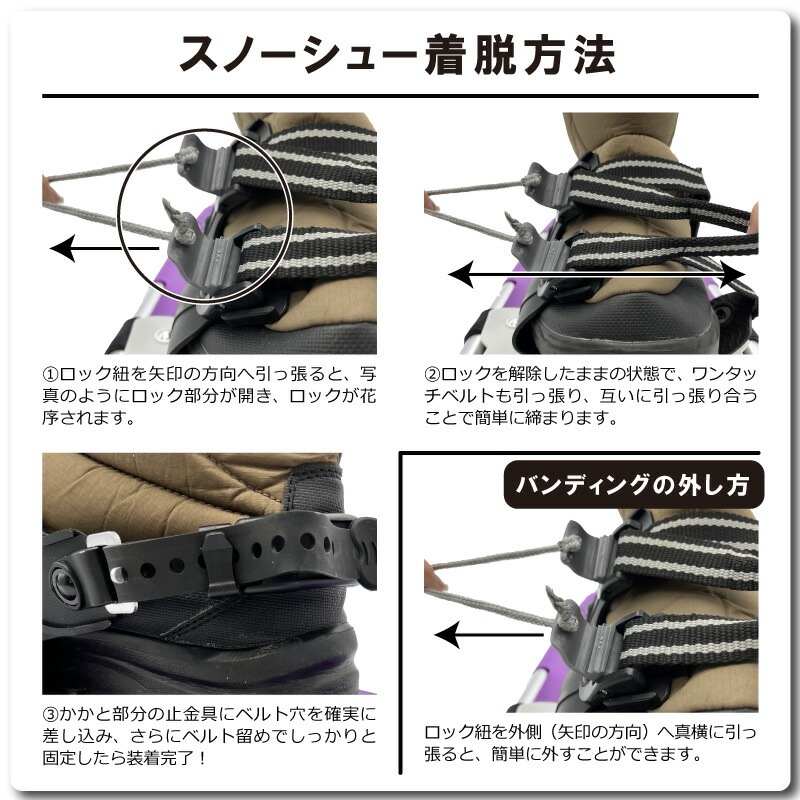 スノーシュー着脱方法

①ロック紐を矢印の方向へ引っ張ると、写真のようにロック部分が開き、ロックが花序されます。

②ロックを解除したままの状態で、ワンタッチベルトも引っ張り、互いに引っ張り合うことで簡単に締まります。

③かかと部分の止金具にベルト穴を確実に差し込み、さらにベルト留めでしっかりと固定したら装着完了！

バンディングの外し方

ロック紐を外側（矢印の方向）へ真横に引っ張ると、簡単に外すことができます。